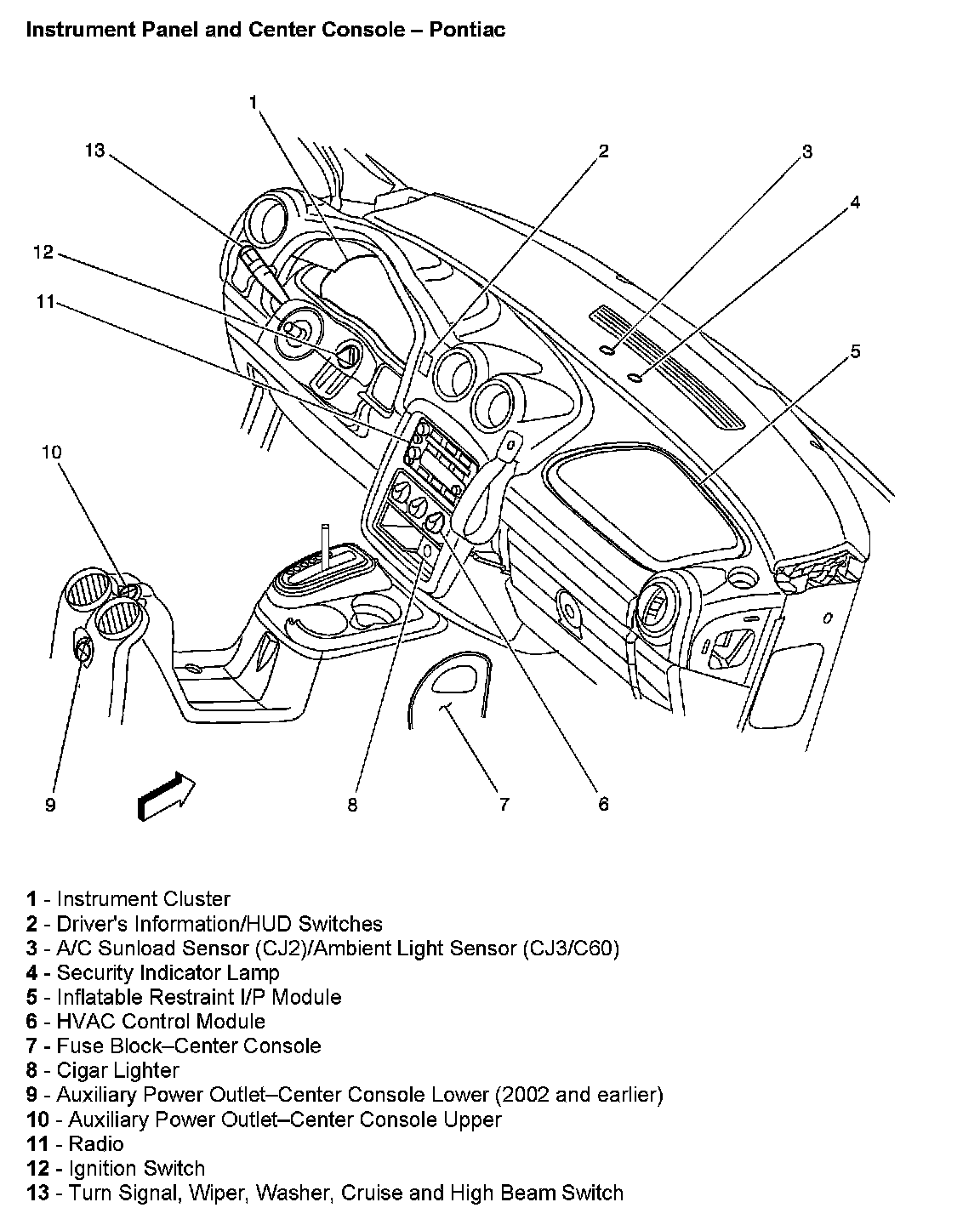 Instrument Panel and Center Console – Pontiac

1
13
2
3
4
12
11
5
10
9
8
7
6

1 - Instrument Cluster
2 - Driver's Information/HUD Switches
3 - A/C Sunload Sensor (CJ2)/Ambient Light Sensor (CJ3/C60)
4 - Security Indicator Lamp
5 - Inflatable Restraint I/P Module
6 - HVAC Control Module
7 - Fuse Block–Center Console
8 - Cigar Lighter
9 - Auxiliary Power Outlet–Center Console Lower (2002 and earlier)
10 - Auxiliary Power Outlet–Center Console Upper
11 - Radio
12 - Ignition Switch
13 - Turn Signal, Wiper, Washer, Cruise and High Beam Switch