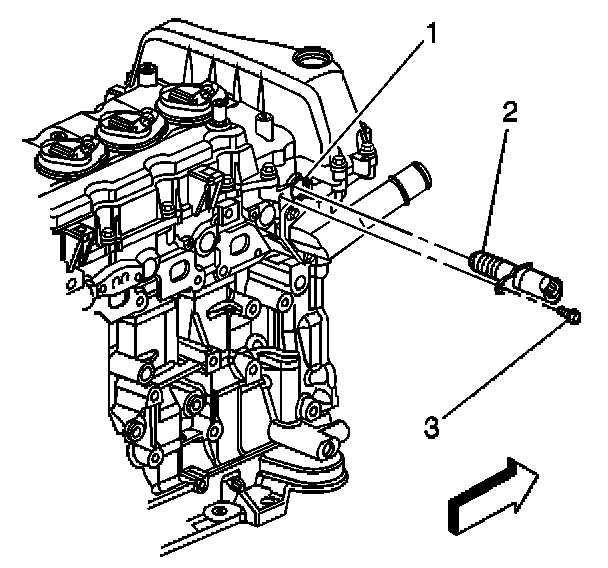 1
2
3