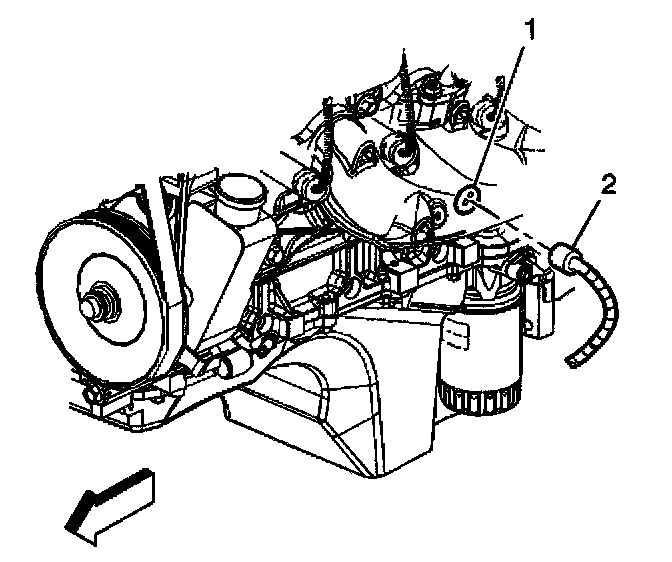 1
2