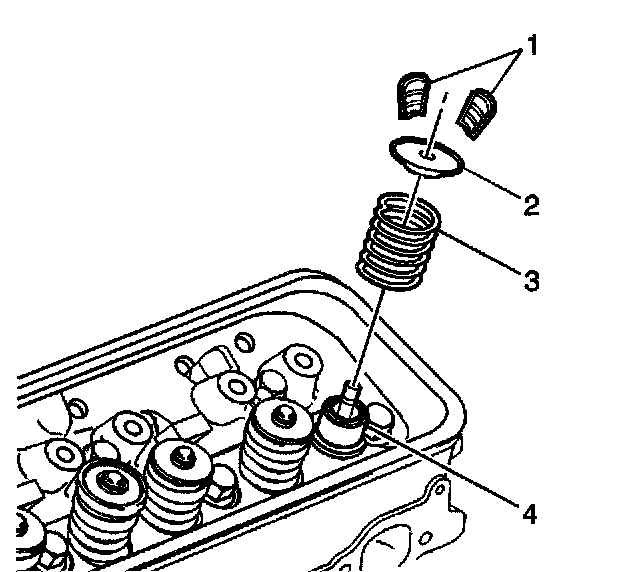 1
2
3
4