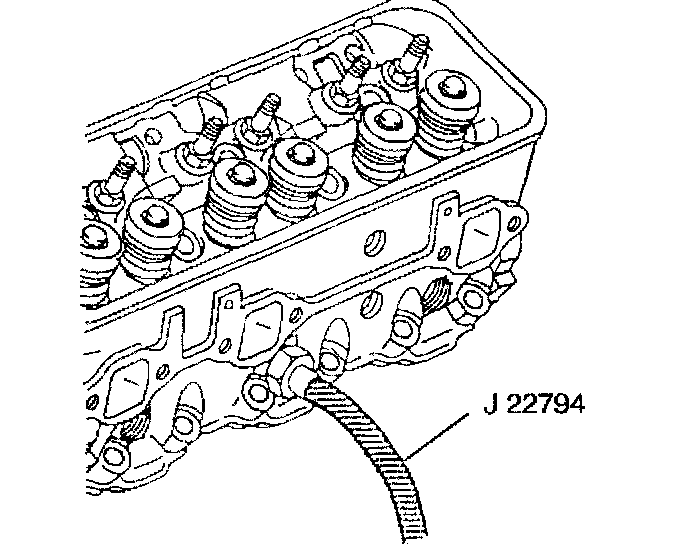 J 22794