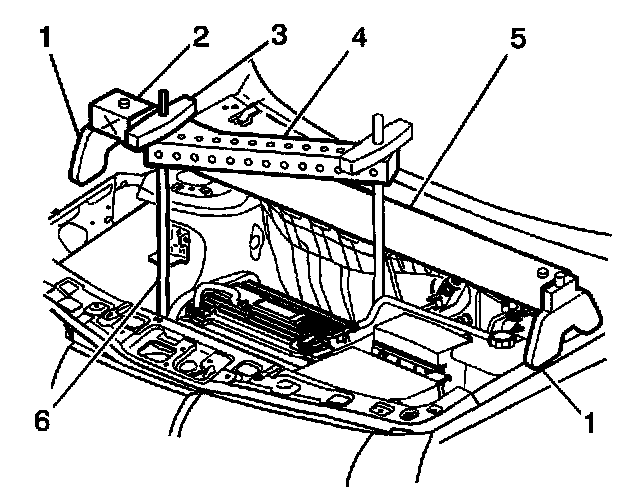 1
2
3
4
5
6
1