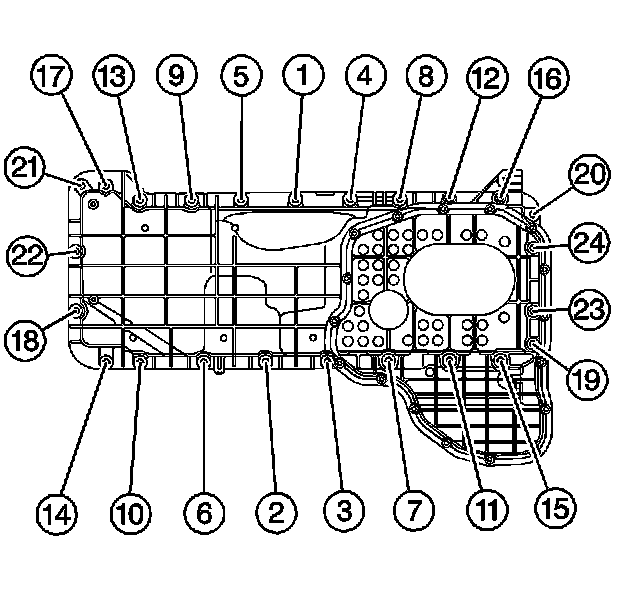 17 13 9 5 1 4 8 12 16
21 20
22 24
23
18 19
14 10 6 2 3 7 11 15