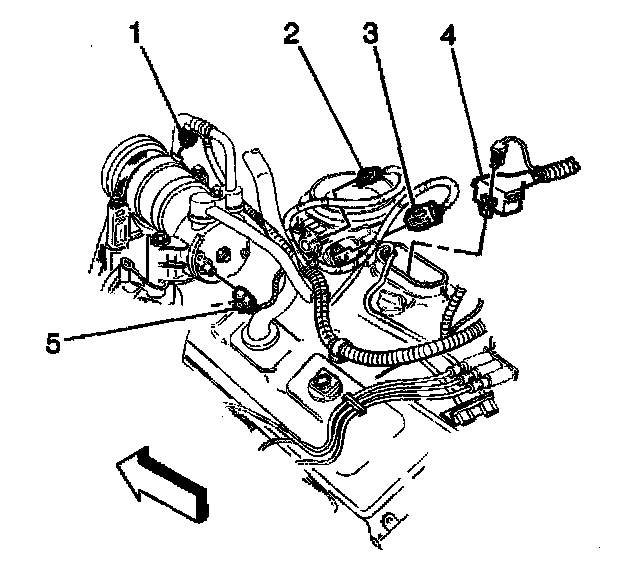 1
2
3
4
5