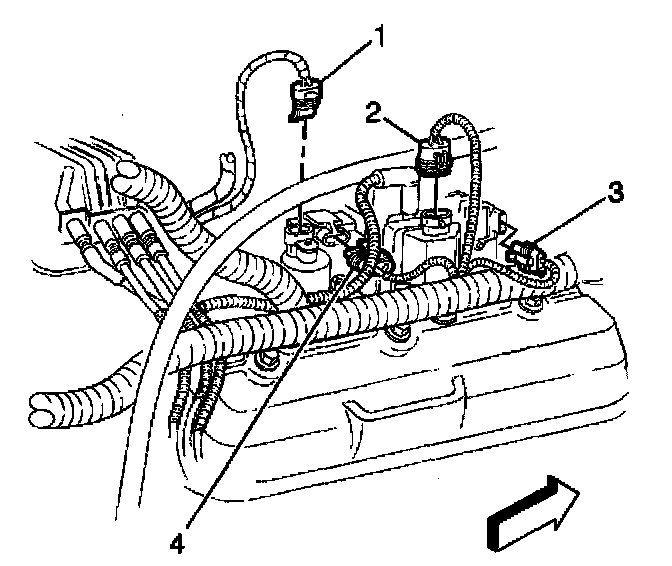 1
2
3
4