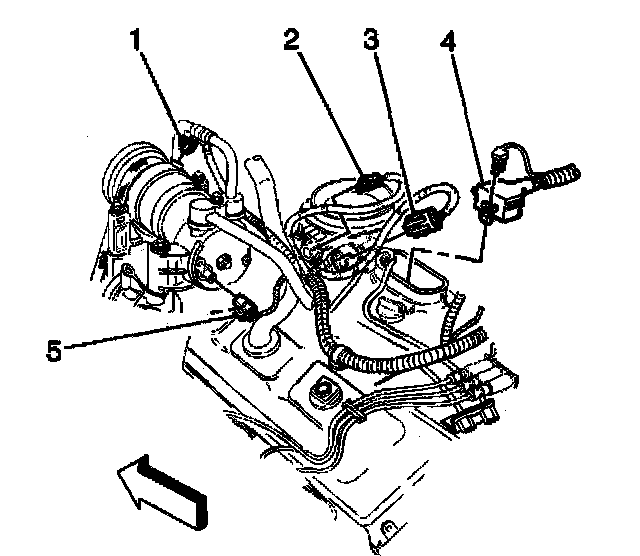 1
2
3
4
5