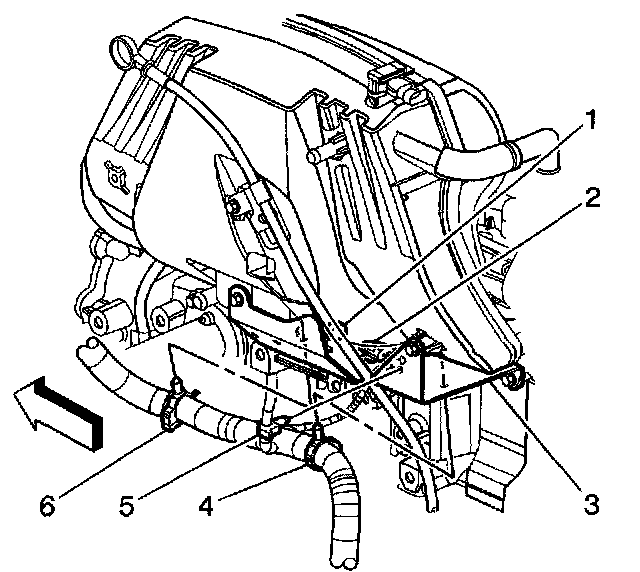 1
2
3
6
5
4