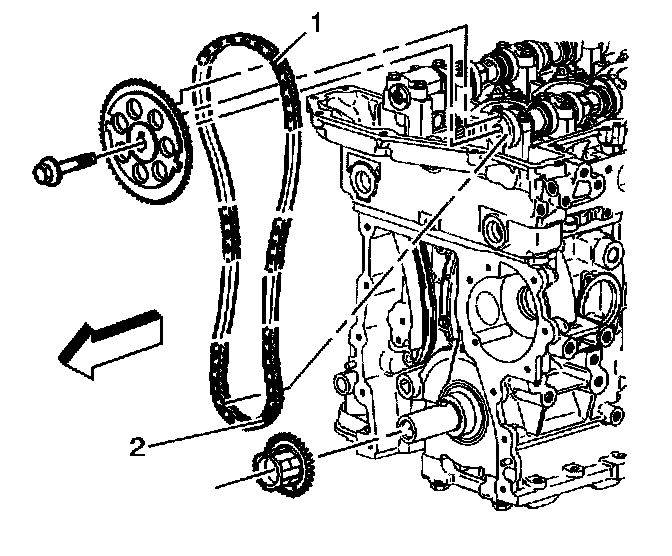 1

2