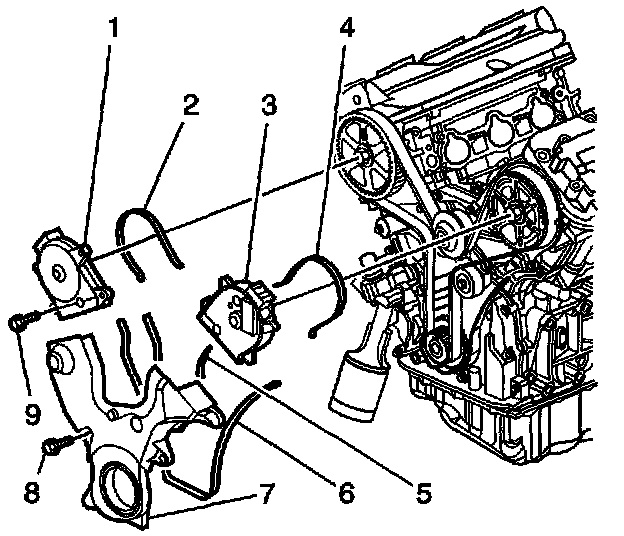 1
2
3
4
9
8
7
6
5