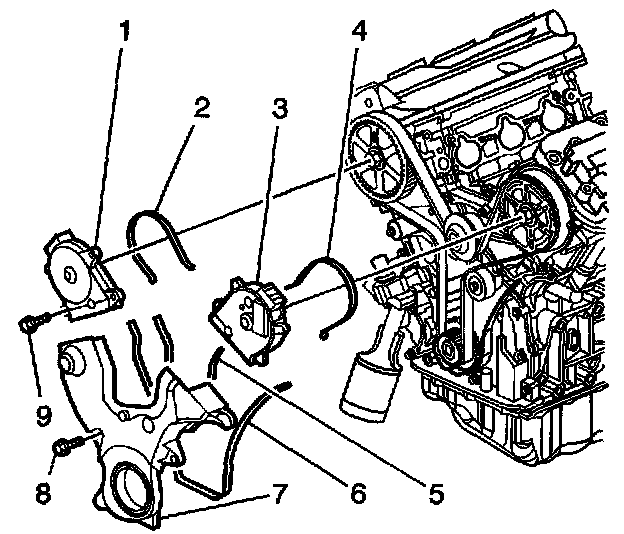 1
2
3
4
9
8
7
6
5