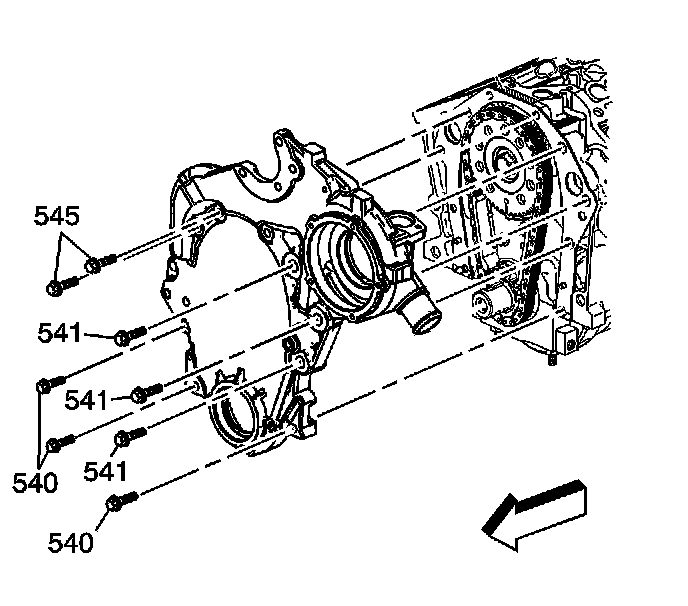 545

541

541

540

541

540