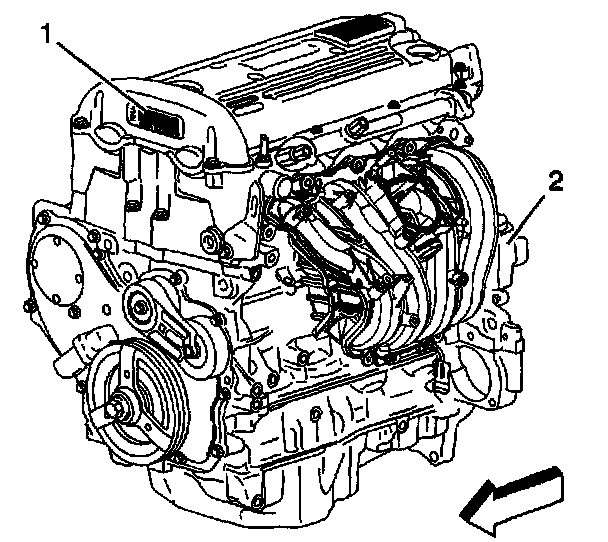 1

2