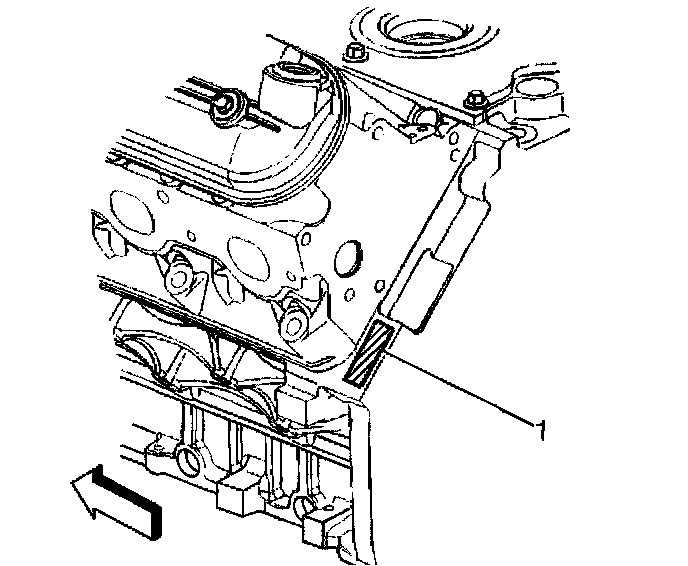 1