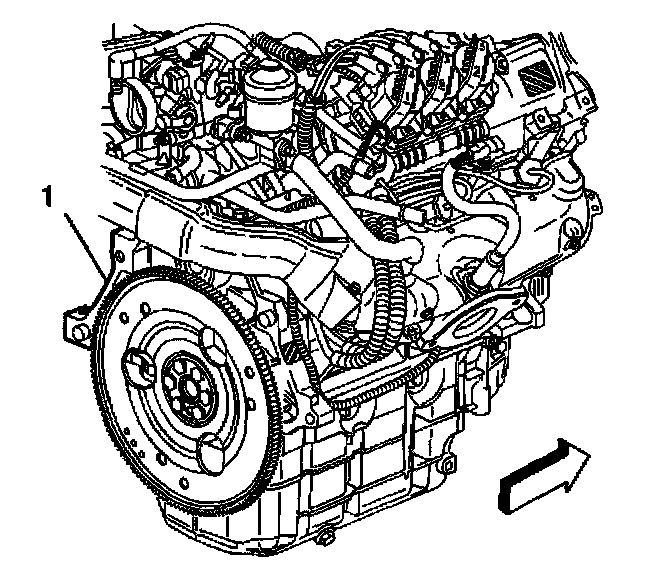 1