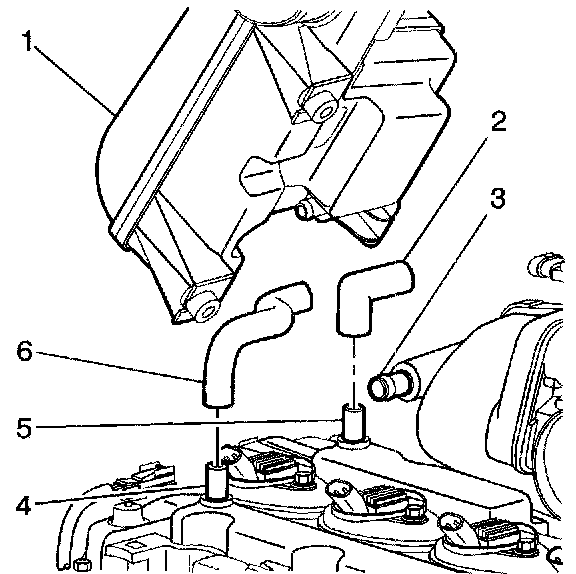 1
2
3
6
5
4