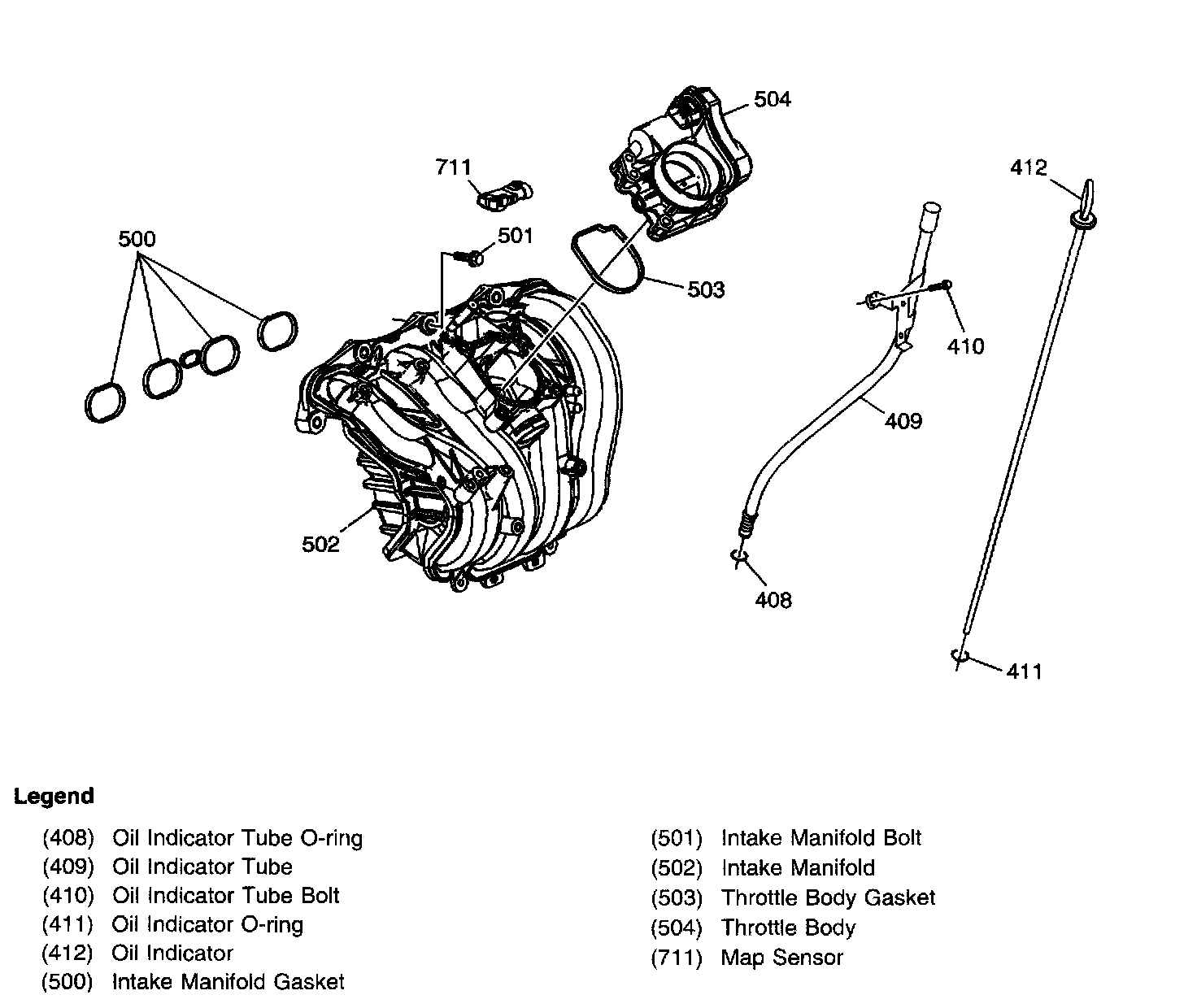 504

711

412

500

501

503

410

409

502

408

411

Legend

(408) Oil Indicator Tube O-ring
(409) Oil Indicator Tube
(410) Oil Indicator Tube Bolt
(411) Oil Indicator O-ring
(412) Oil Indicator
(500) Intake Manifold Gasket

(501) Intake Manifold Bolt
(502) Intake Manifold
(503) Throttle Body Gasket
(504) Throttle Body
(711) Map Sensor