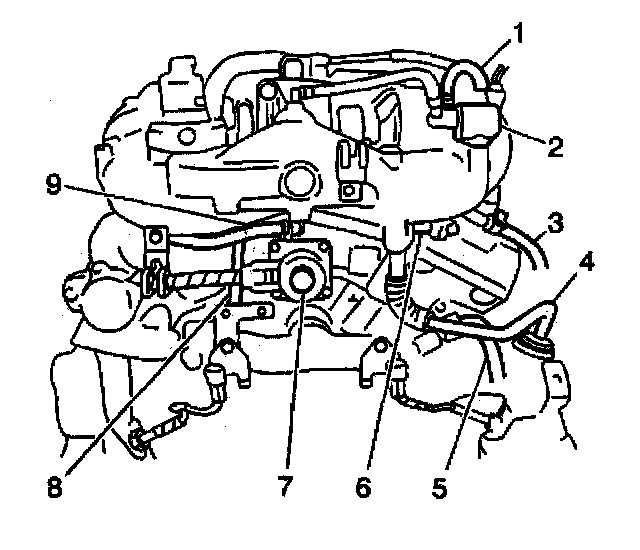 1
2
9
3
4
8
7
6
5