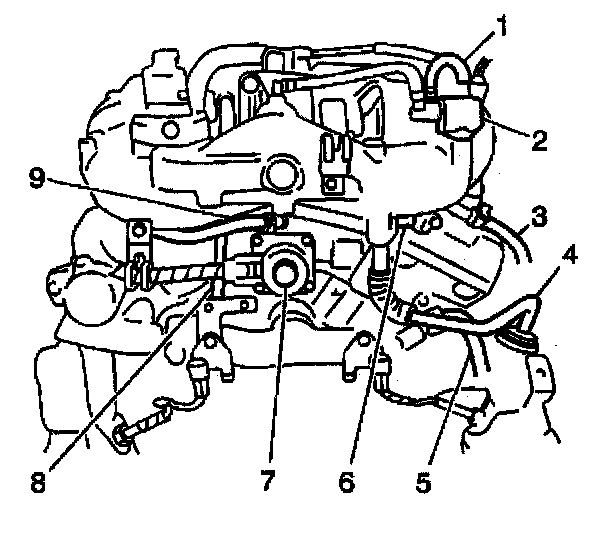 1
2
9
3
4
8
7
6
5