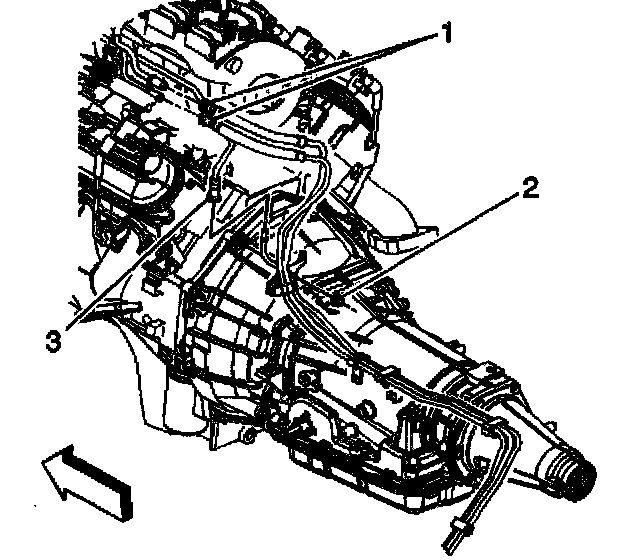 1
2
3