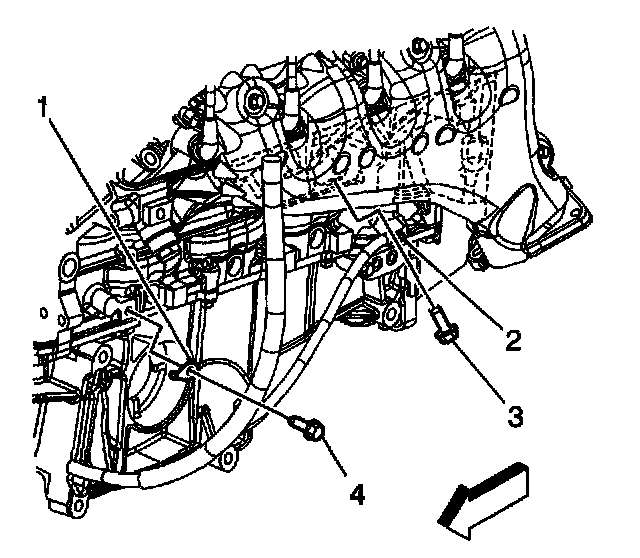 1
2
3
4