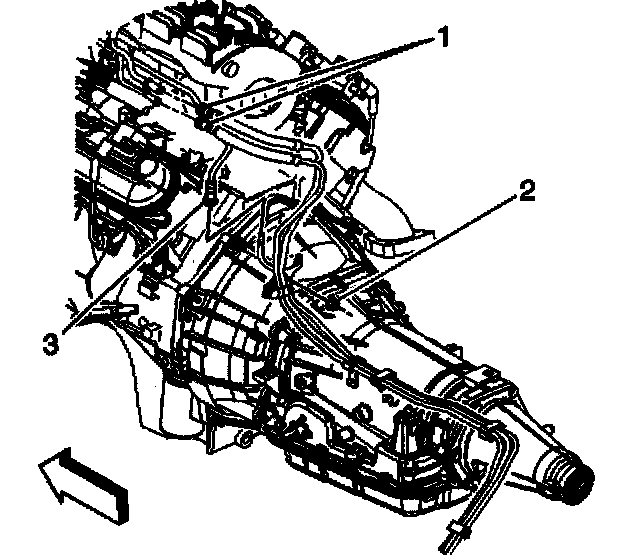 1
2
3