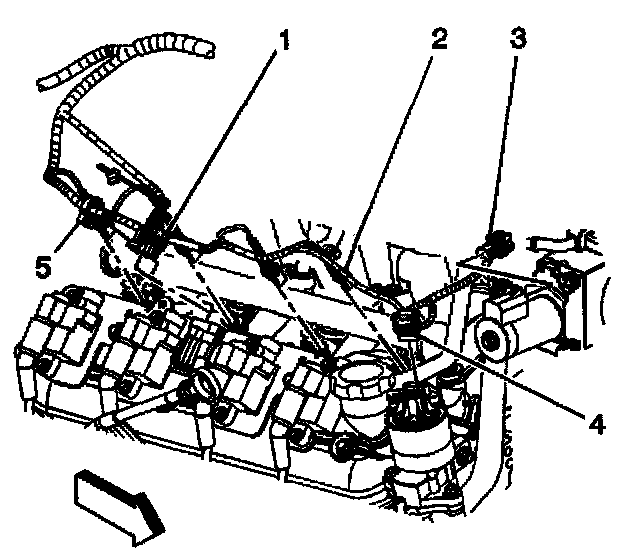 1
2
3
5
4