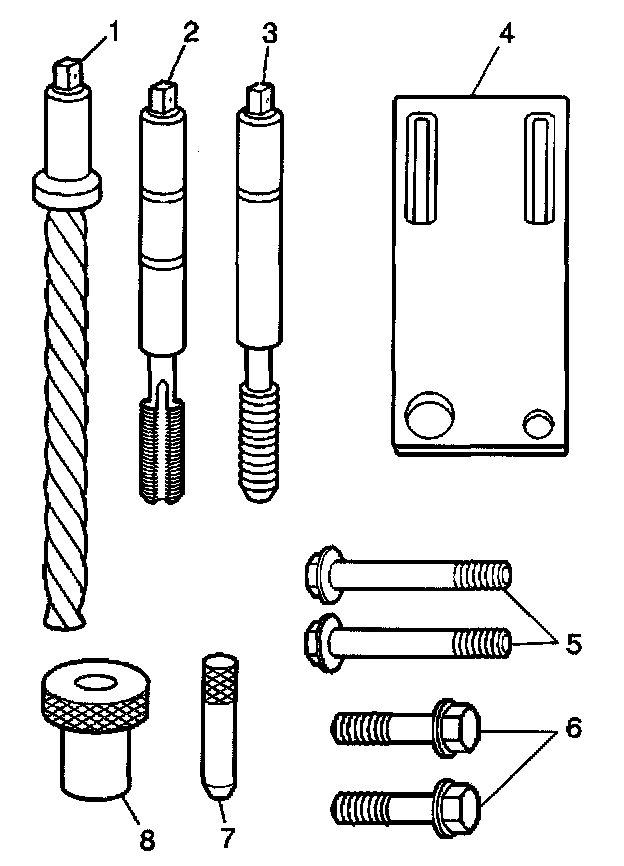 1
2
3
4
5
6
8
7