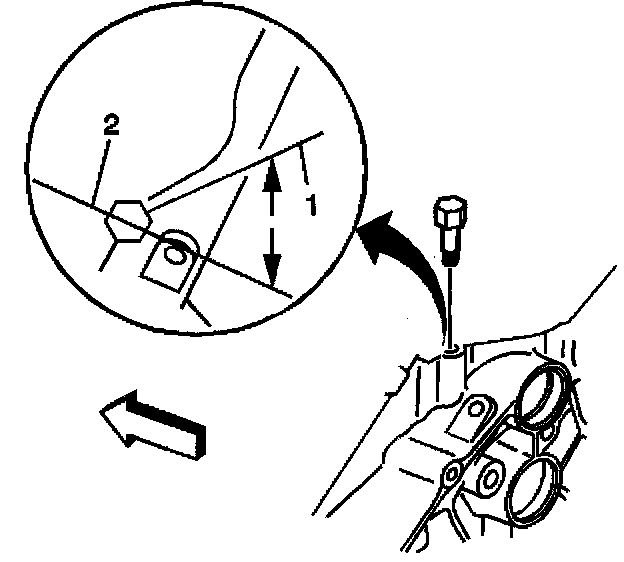 2
1