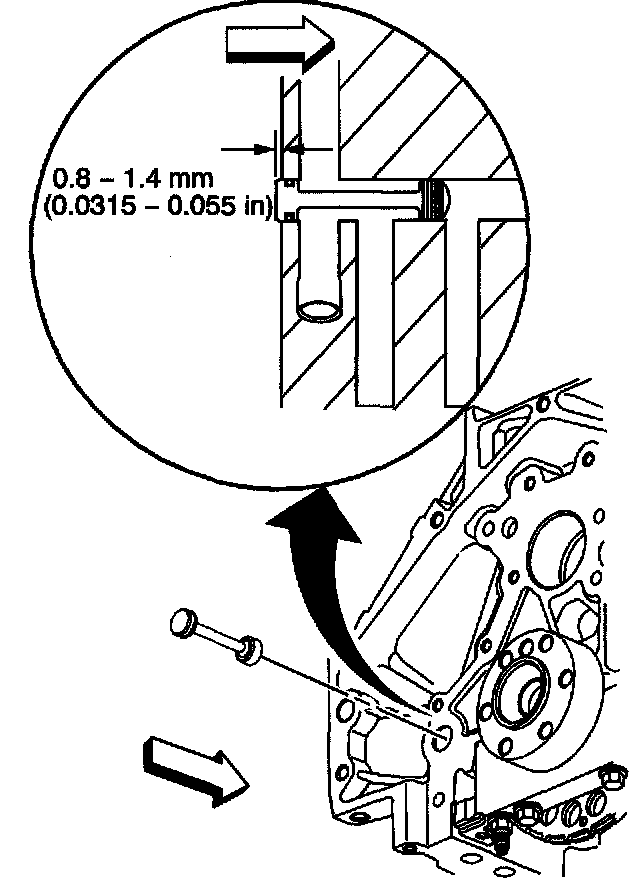 0.8 – 1.4 mm
(0.0315 – 0.055 in)