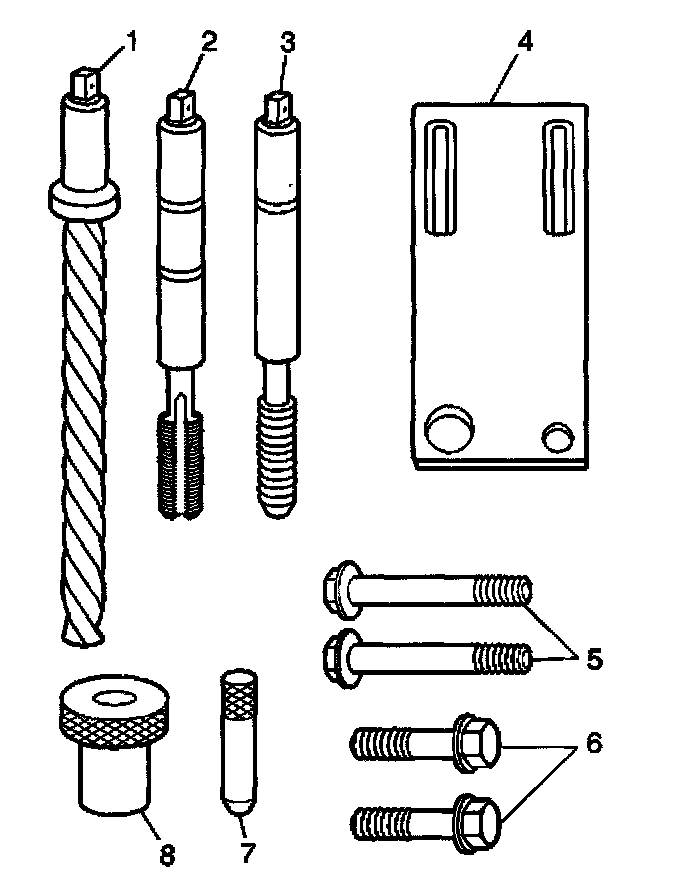 1
2
3
4
5
6
8
7