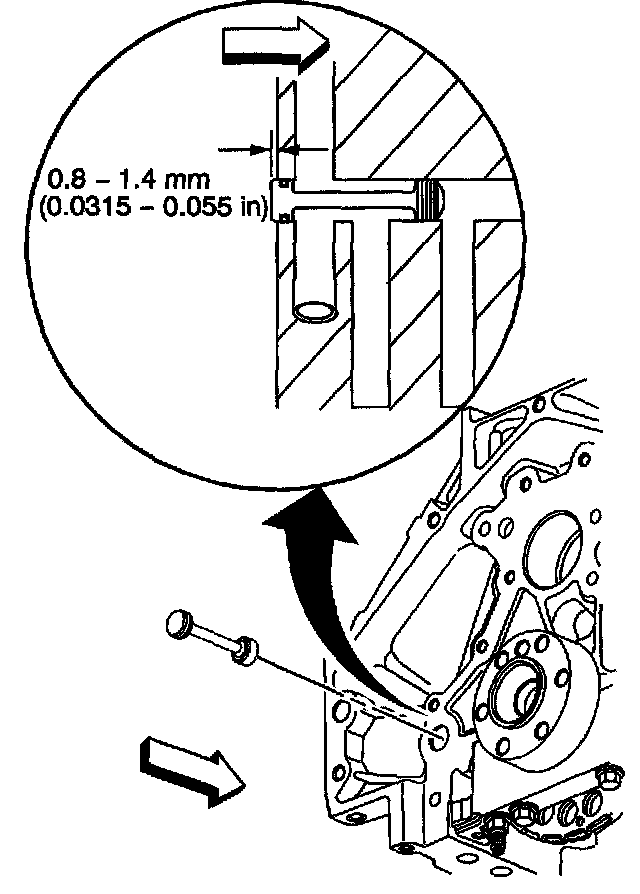 0.8 – 1.4 mm
(0.0315 – 0.055 in)