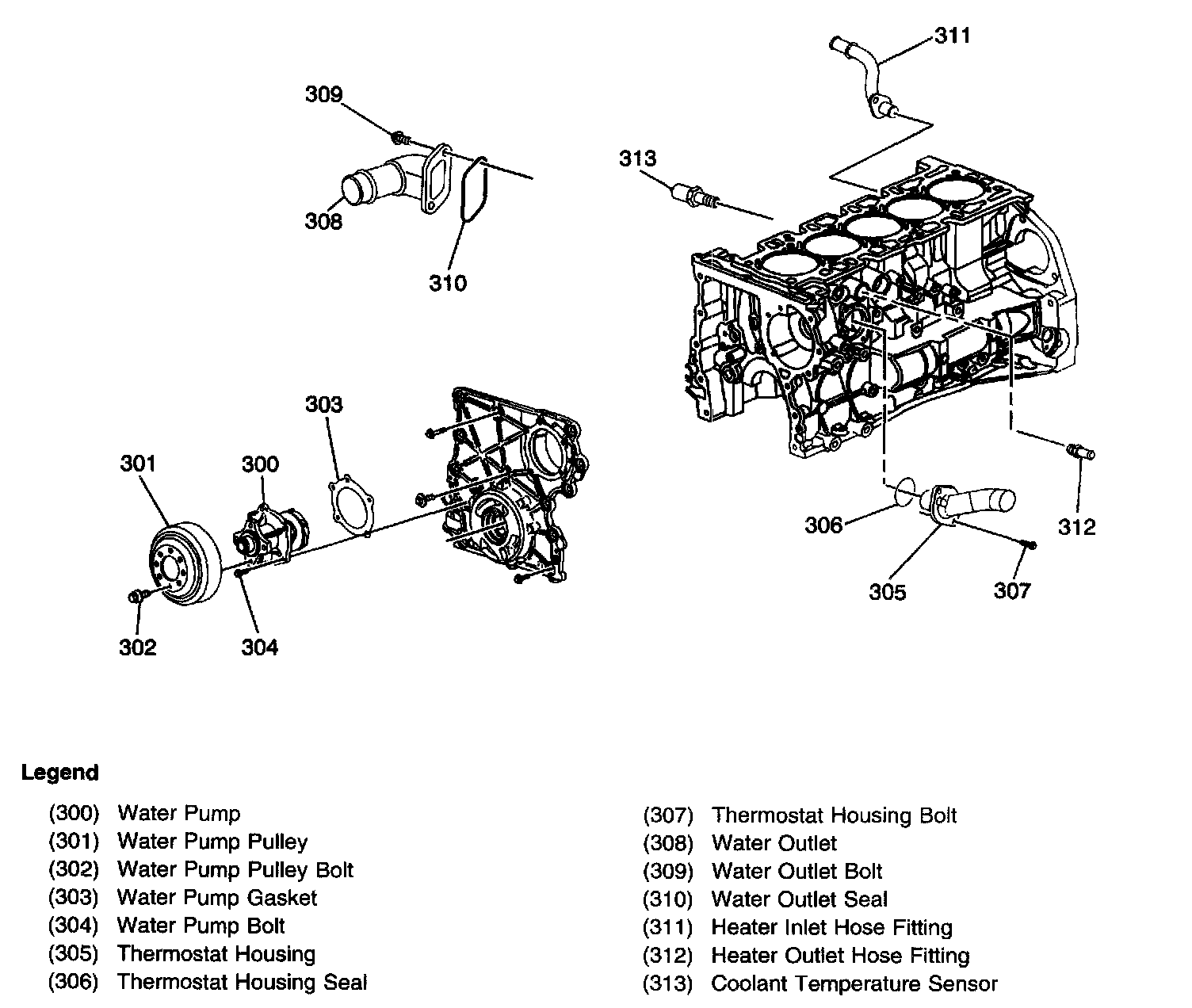 311
309
313
308
310
303
301
300
306
312
305
307
302
304

Legend

(300) Water Pump
(301) Water Pump Pulley
(302) Water Pump Pulley Bolt
(303) Water Pump Gasket
(304) Water Pump Bolt
(305) Thermostat Housing
(306) Thermostat Housing Seal

(307) Thermostat Housing Bolt
(308) Water Outlet
(309) Water Outlet Bolt
(310) Water Outlet Seal
(311) Heater Inlet Hose Fitting
(312) Heater Outlet Hose Fitting
(313) Coolant Temperature Sensor