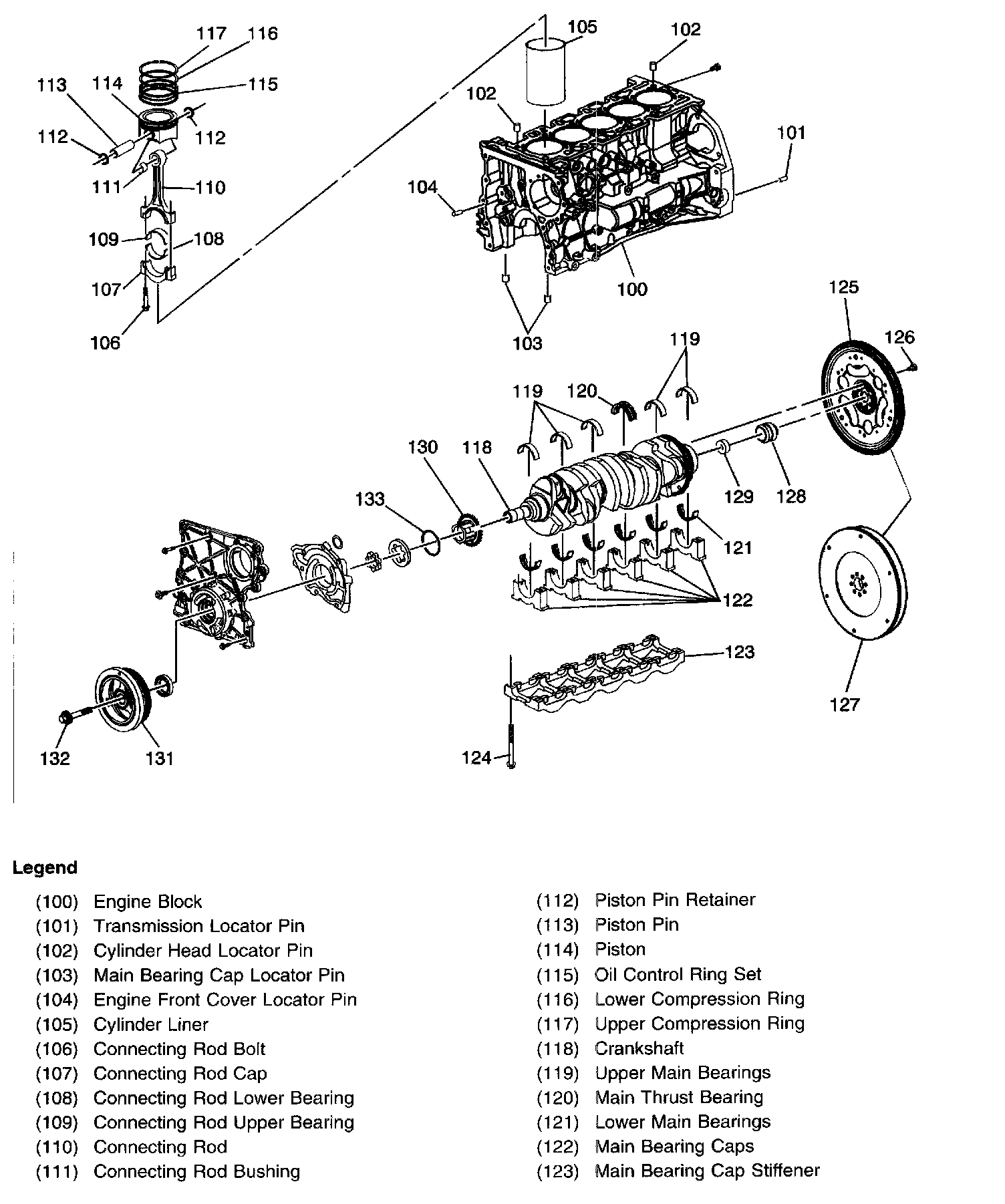 117 116
113 114
115
112 112
111 110
109 108
107
106
105
102
102
101
104
100
103
125
126
119
119 120
130 118
133
129 128
121
122
123
127
124
132 131

Legend

(100) Engine Block
(101) Transmission Locator Pin
(102) Cylinder Head Locator Pin
(103) Main Bearing Cap Locator Pin
(104) Engine Front Cover Locator Pin
(105) Cylinder Liner
(106) Connecting Rod Bolt
(107) Connecting Rod Cap
(108) Connecting Rod Lower Bearing
(109) Connecting Rod Upper Bearing
(110) Connecting Rod
(111) Connecting Rod Bushing

(112) Piston Pin Retainer
(113) Piston Pin
(114) Piston
(115) Oil Control Ring Set
(116) Lower Compression Ring
(117) Upper Compression Ring
(118) Crankshaft
(119) Upper Main Bearings
(120) Main Thrust Bearing
(121) Lower Main Bearings
(122) Main Bearing Caps
(123) Main Bearing Cap Stiffener