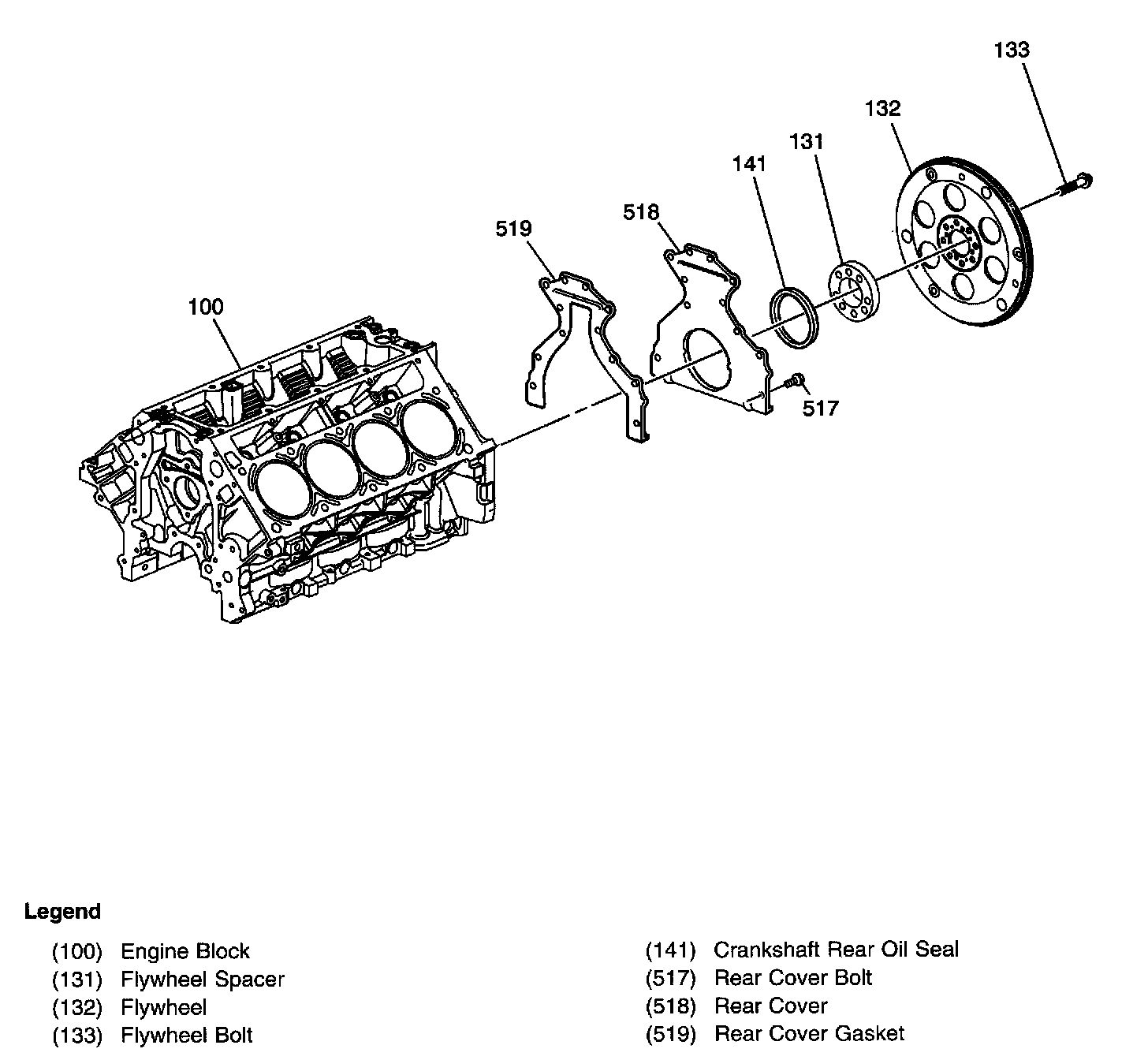 133

132

131

141

518

519

100

517

Legend

(100) Engine Block
(131) Flywheel Spacer
(132) Flywheel
(133) Flywheel Bolt

(141) Crankshaft Rear Oil Seal
(517) Rear Cover Bolt
(518) Rear Cover
(519) Rear Cover Gasket