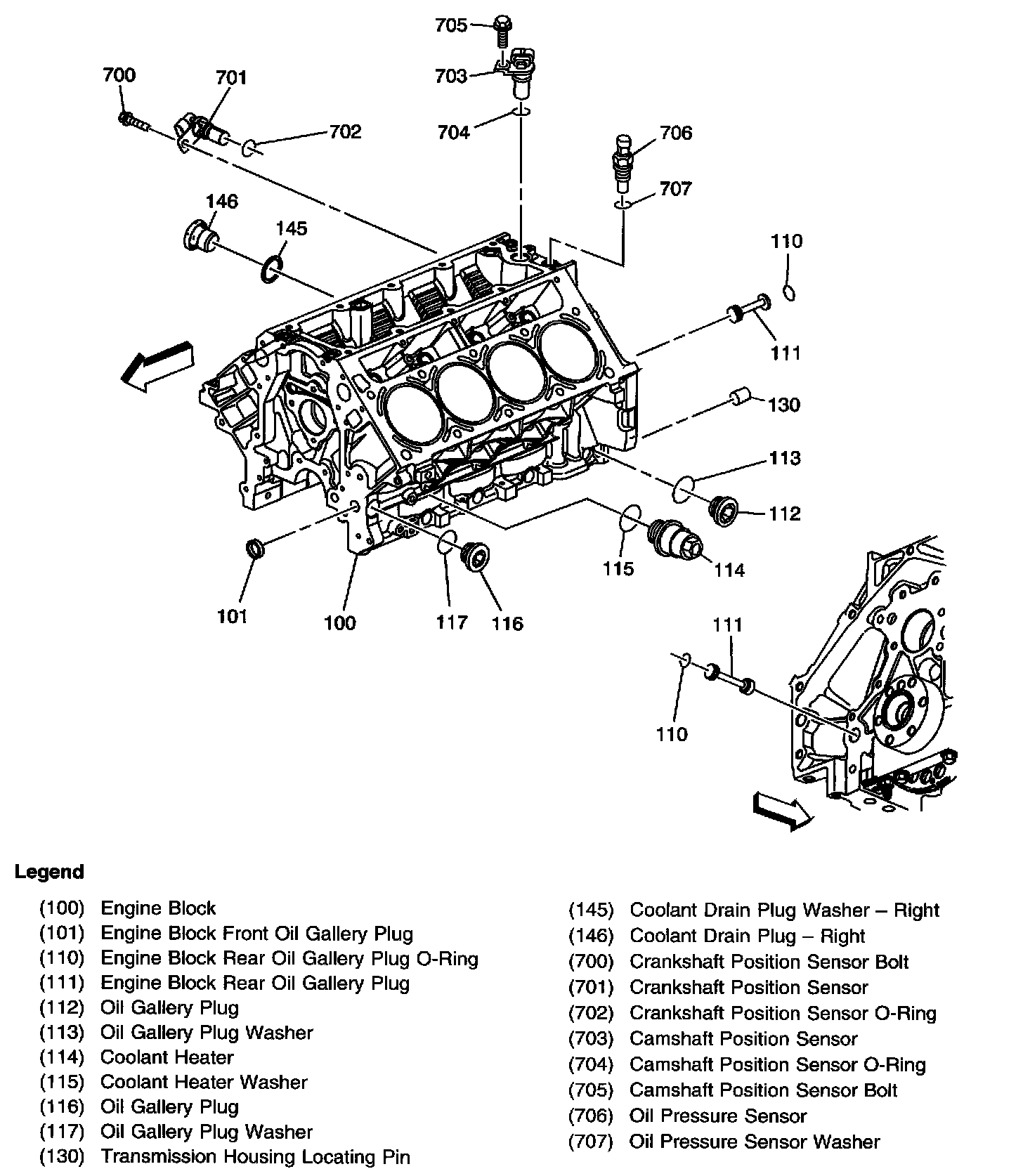 705
703
700
701
702
704
706
707
146
145
110
111
130
113
112
115
114
101
100
117
116
111
110

Legend

(100) Engine Block
(101) Engine Block Front Oil Gallery Plug
(110) Engine Block Rear Oil Gallery Plug O-Ring
(111) Engine Block Rear Oil Gallery Plug
(112) Oil Gallery Plug
(113) Oil Gallery Plug Washer
(114) Coolant Heater
(115) Coolant Heater Washer
(116) Oil Gallery Plug
(117) Oil Gallery Plug Washer
(130) Transmission Housing Locating Pin

(145) Coolant Drain Plug Washer – Right
(146) Coolant Drain Plug – Right
(700) Crankshaft Position Sensor Bolt
(701) Crankshaft Position Sensor
(702) Crankshaft Position Sensor O-Ring
(703) Camshaft Position Sensor
(704) Camshaft Position Sensor O-Ring
(705) Camshaft Position Sensor Bolt
(706) Oil Pressure Sensor
(707) Oil Pressure Sensor Washer