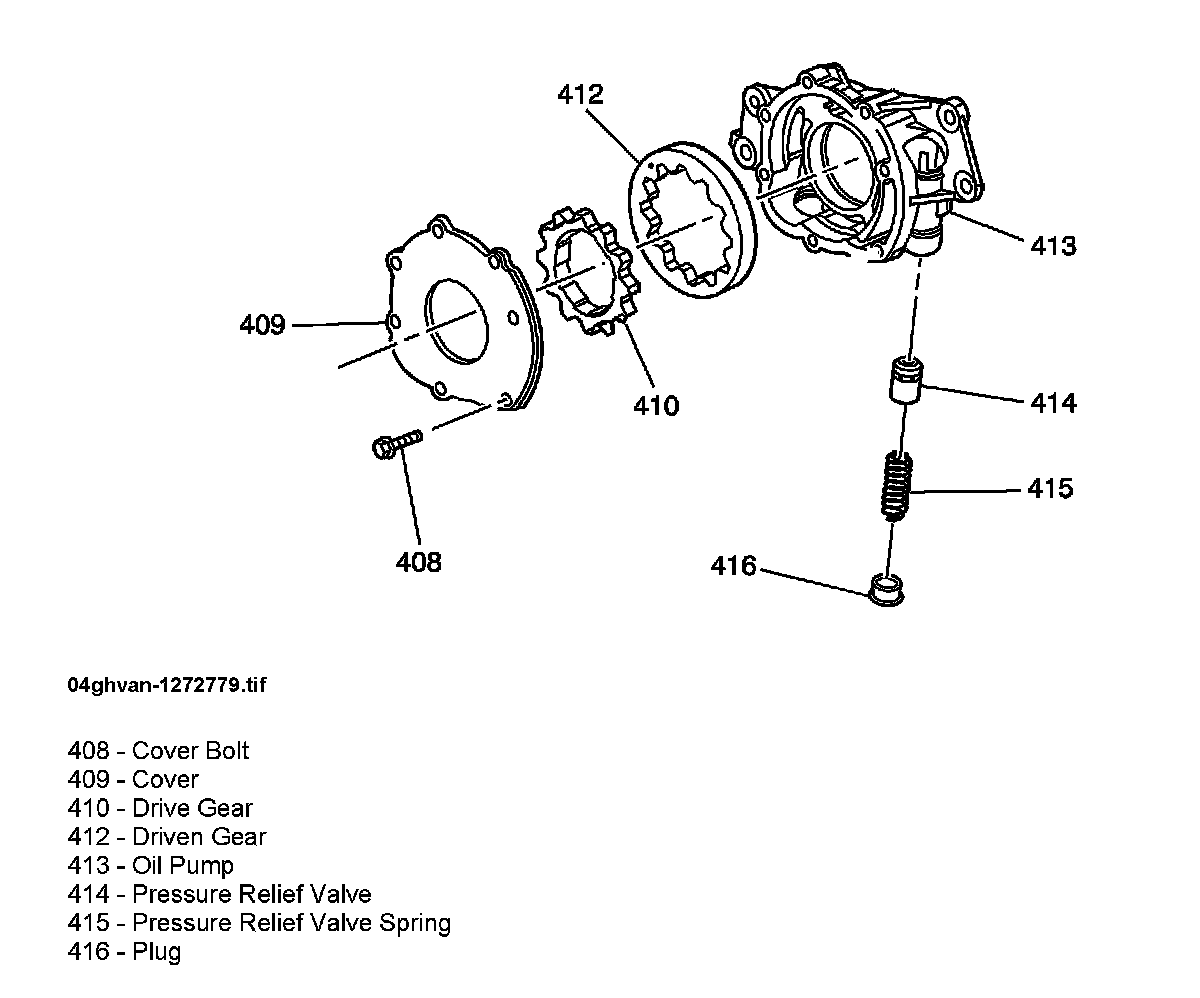 412

413

409

410

414

415

408

416

04ghvan-1272779.tif

408 - Cover Bolt
409 - Cover
410 - Drive Gear
412 - Driven Gear
413 - Oil Pump
414 - Pressure Relief Valve
415 - Pressure Relief Valve Spring
416 - Plug