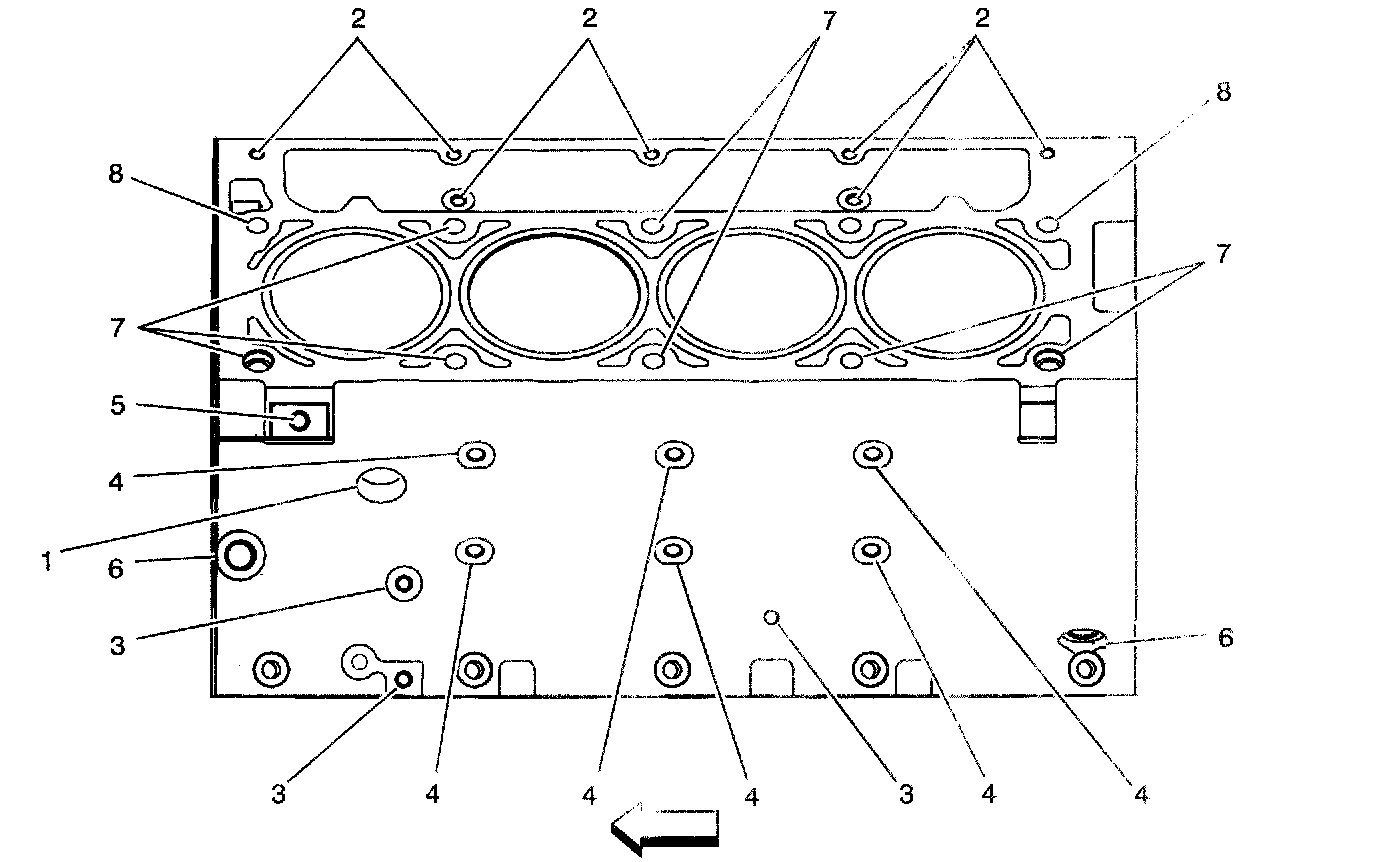 2
2
7
2
8
8
7
7
5
4
1
6
3
6
3
4
4
4
3
4
4