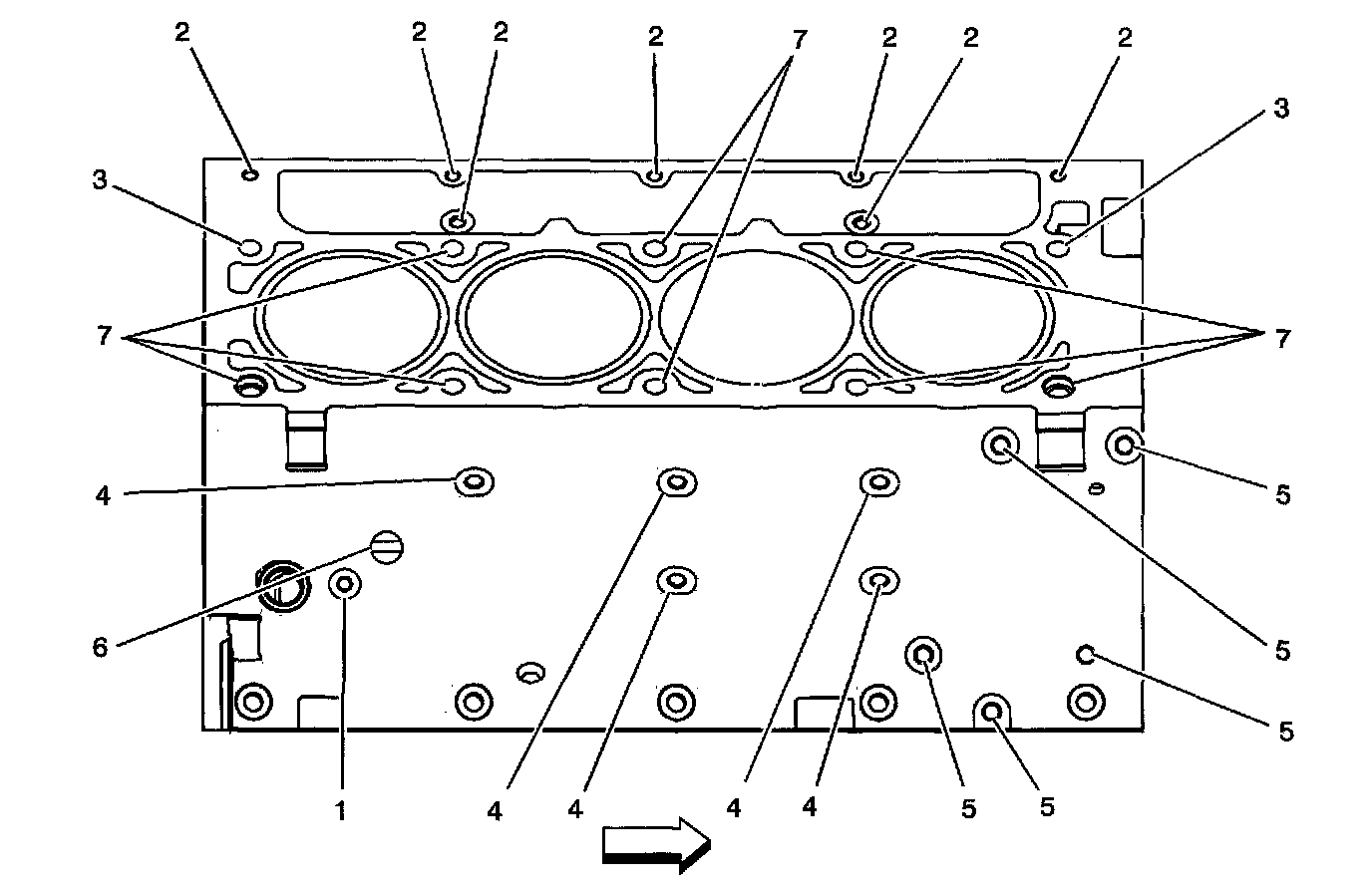 2
2
2
2
7
2
2
2
3
3
7
7
4
5
6
5
5
1
4
4
4
4
5
5