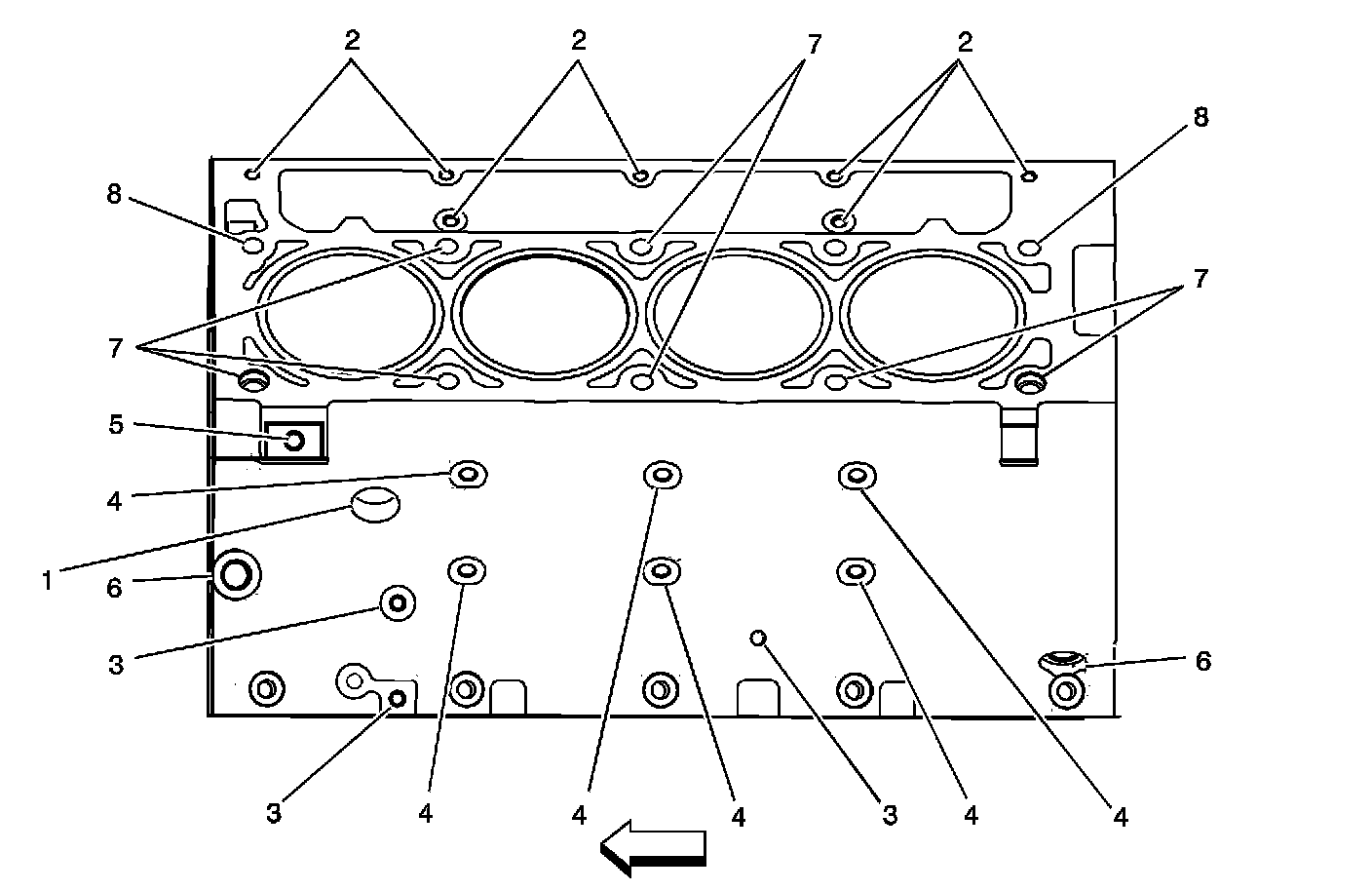 2 2 7 2
8 8
7 7
5
4
1
6
3 6
3 4 4 4 3 4 4