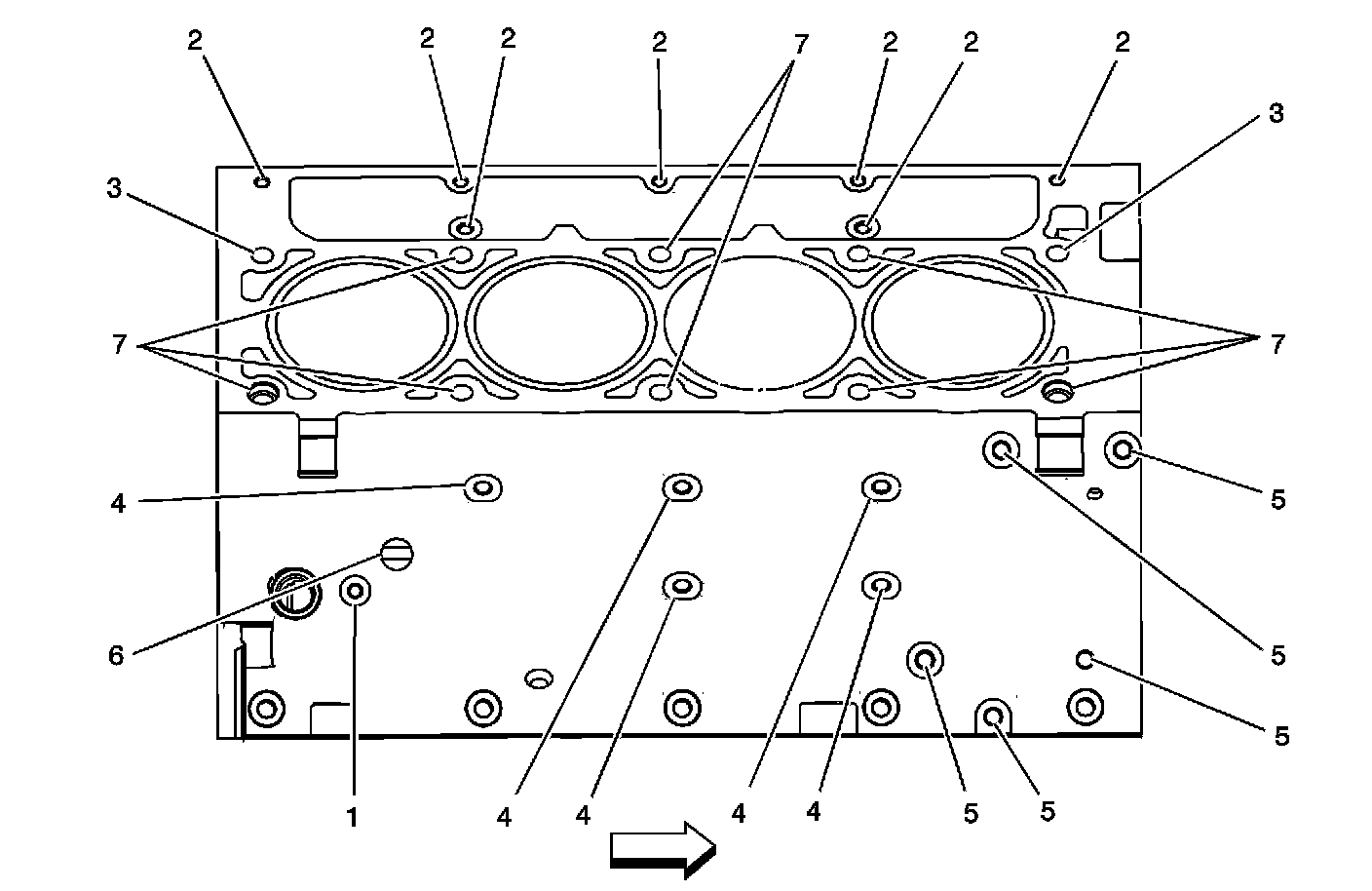 2
2
2
2
7
2
2
2
3
3
7
7
4
5
6
5
5
1
4
4
4
4
5
5