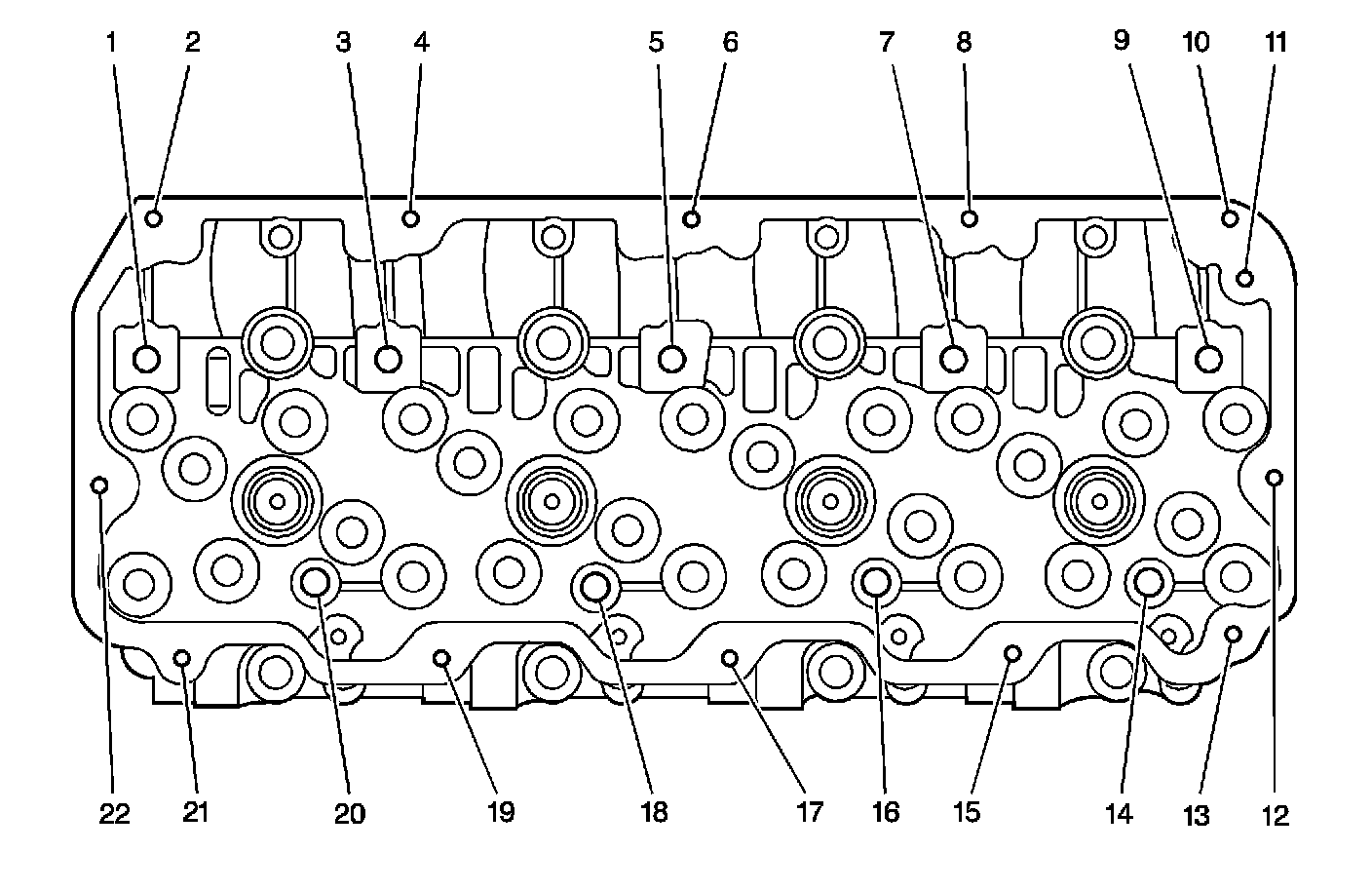 1 2 3 4 5 6 7 8 9 10 11

22 21 20 19 18 17 16 15 14 13 12