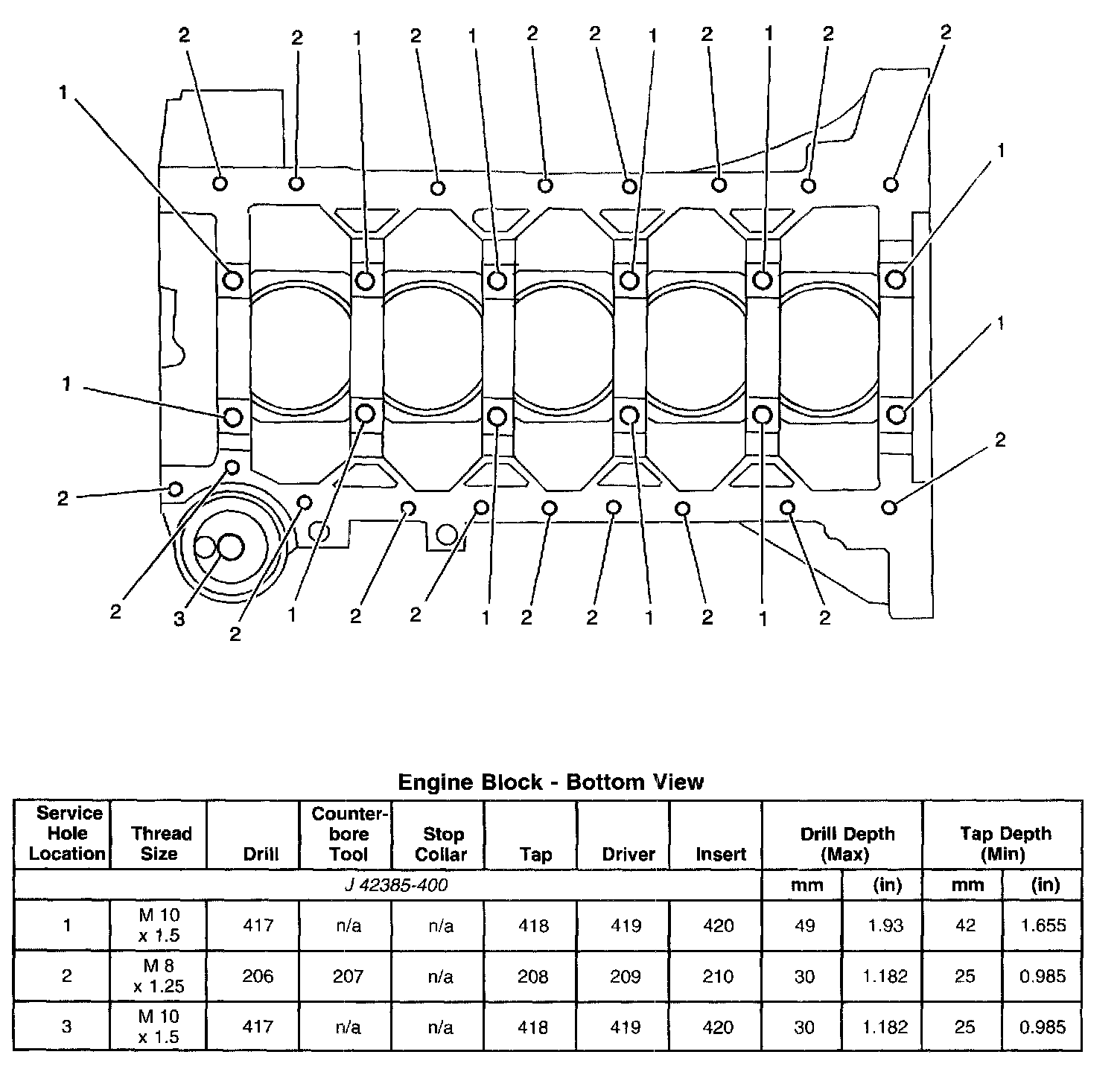 2 2 1 2 1 2 2 1 2 1 2 2

1 1

1 1

2

2

2 3 2 1 2 2 1 2 2 1 2 1 2

Engine Block - Bottom View

| Service Hole Location | Thread Size | Drill | Counter-bore Tool | Stop Collar | Tap | Driver | Insert | Drill Depth (Max) | | Tap Depth (Min) | |
|---|---|---|---|---|---|---|---|---|---|---|---|
| J 42385-400 | | | | | | | | mm | (in) | mm | (in) |
| 1 | M 10 x 1.5 | 417 | n/a | n/a | 418 | 419 | 420 | 49 | 1.93 | 42 | 1.655 |
| 2 | M 8 x 1.25 | 206 | 207 | n/a | 208 | 209 | 210 | 30 | 1.182 | 25 | 0.985 |
| 3 | M 10 x 1.5 | 417 | n/a | n/a | 418 | 419 | 420 | 30 | 1.182 | 25 | 0.985 |