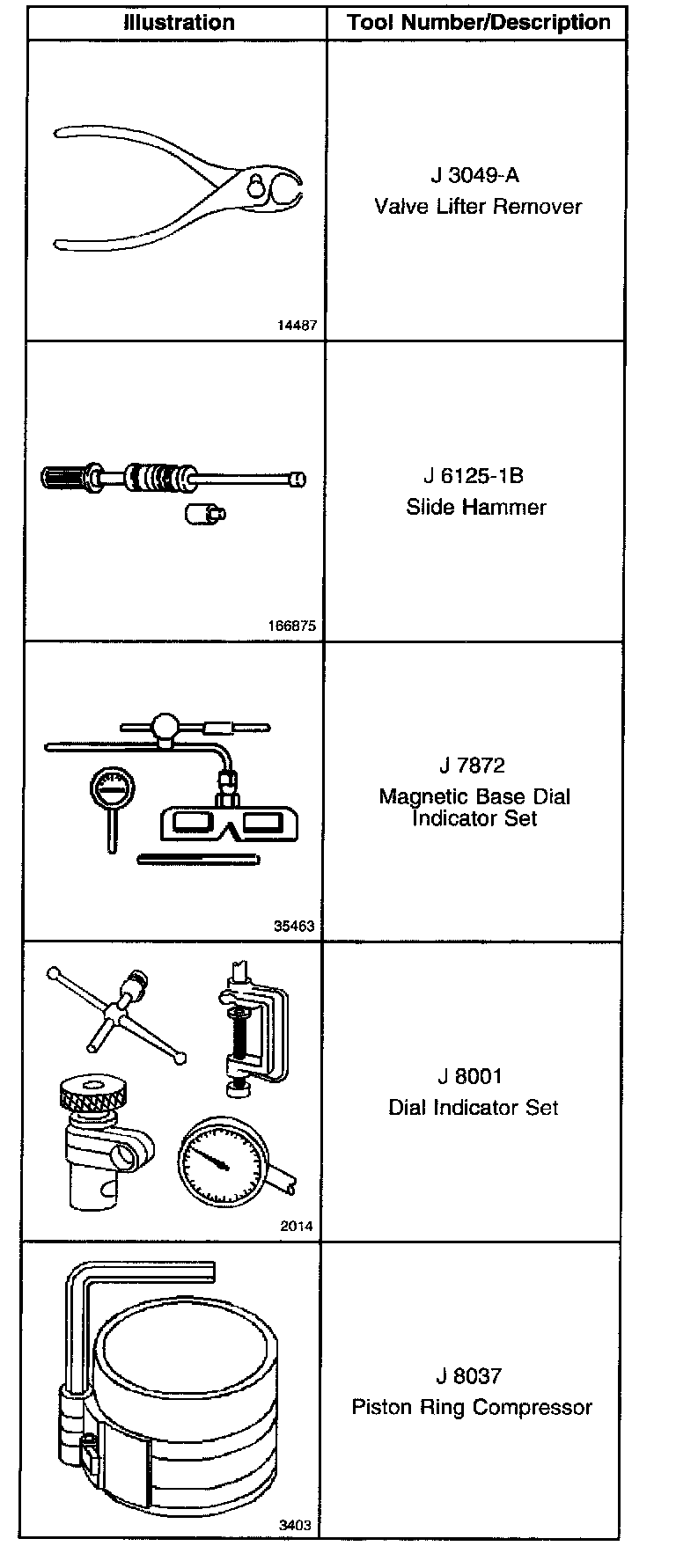 | Illustration | Tool Number/Description |
|---|---|
| 14487 | J 3049-A Valve Lifter Remover |
| 166875 | J 6125-1B Slide Hammer |
| 35463 | J 7872 Magnetic Base Dial Indicator Set |
| 2014 | J 8001 Dial Indicator Set |
| 3403 | J 8037 Piston Ring Compressor |