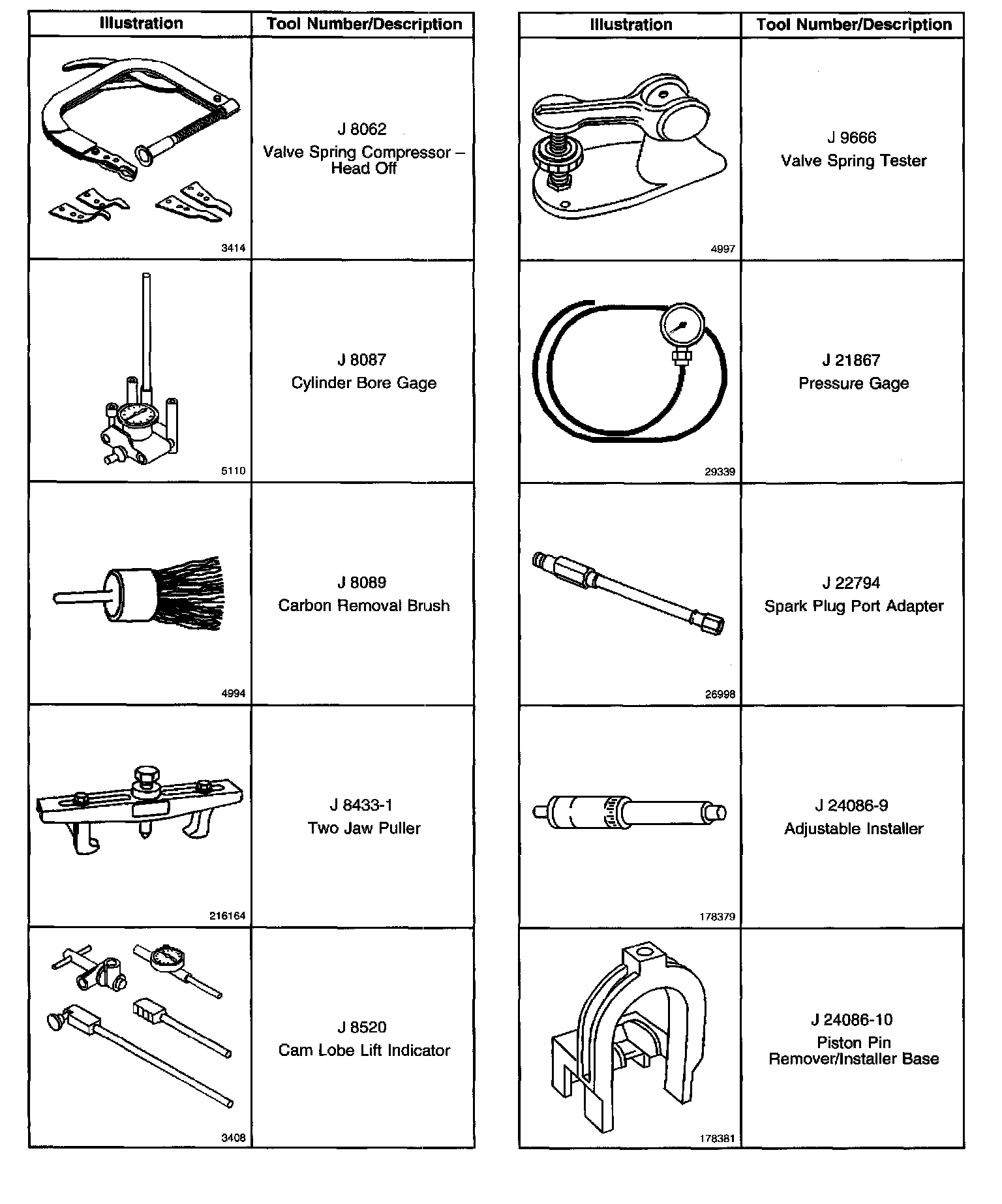 | Illustration | Tool Number/Description |
|---|---|
| 3414 | J 8062 Valve Spring Compressor – Head Off |
| 5110 | J 8087 Cylinder Bore Gage |
| 4994 | J 8089 Carbon Removal Brush |
| 216164 | J 8433-1 Two Jaw Puller |
| 3408 | J 8520 Cam Lobe Lift Indicator |

| Illustration | Tool Number/Description |
|---|---|
| 4997 | J 9666 Valve Spring Tester |
| 29339 | J 21867 Pressure Gage |
| 26998 | J 22794 Spark Plug Port Adapter |
| 178379 | J 24086-9 Adjustable Installer |
| 178381 | J 24086-10 Piston Pin Remover/Installer Base |