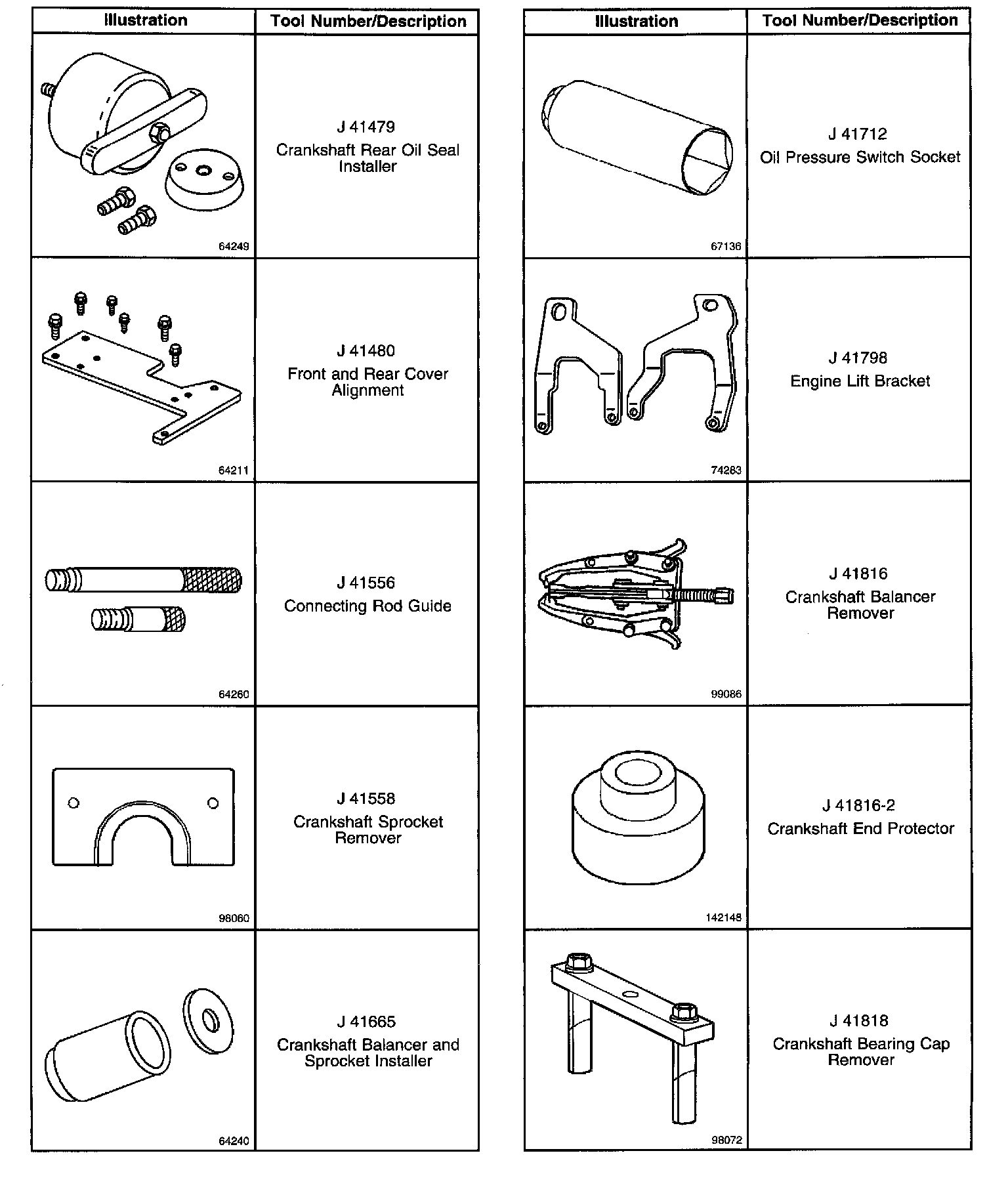 | Illustration | Tool Number/Description |
|---|---|
| 64249 | J 41479 Crankshaft Rear Oil Seal Installer |
| 64211 | J 41480 Front and Rear Cover Alignment |
| 64260 | J 41556 Connecting Rod Guide |
| 98060 | J 41558 Crankshaft Sprocket Remover |
| 64240 | J 41665 Crankshaft Balancer and Sprocket Installer |

| Illustration | Tool Number/Description |
|---|---|
| 67136 | J 41712 Oil Pressure Switch Socket |
| 74283 | J 41798 Engine Lift Bracket |
| 99086 | J 41816 Crankshaft Balancer Remover |
| 142148 | J 41816-2 Crankshaft End Protector |
| 98072 | J 41818 Crankshaft Bearing Cap Remover |