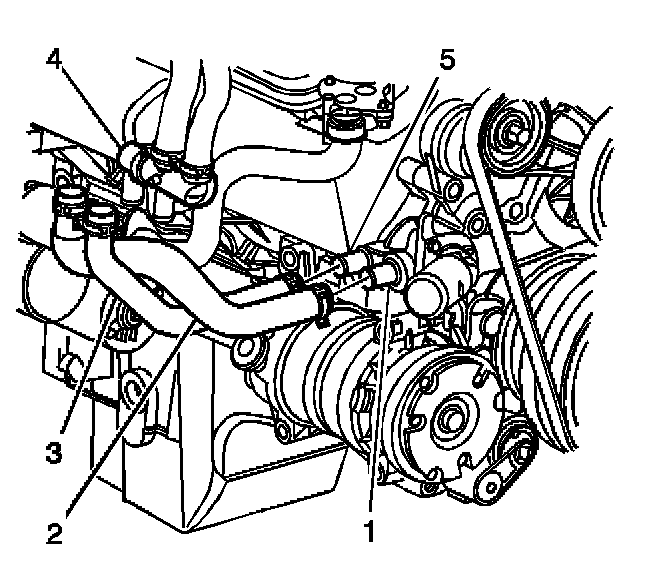 4
5
3
2
1