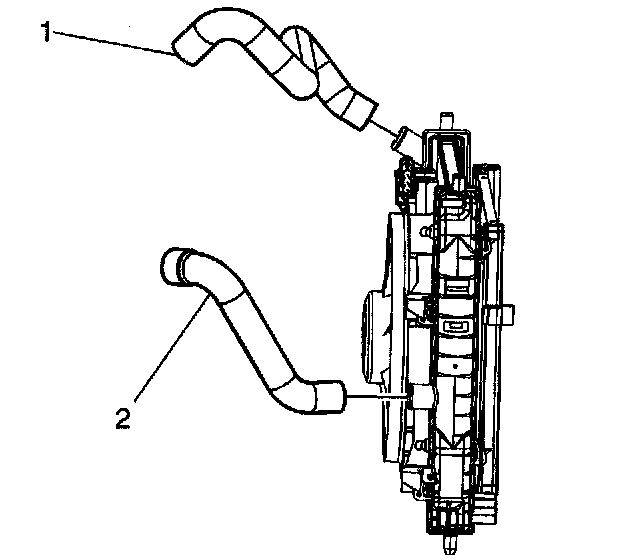 1

2