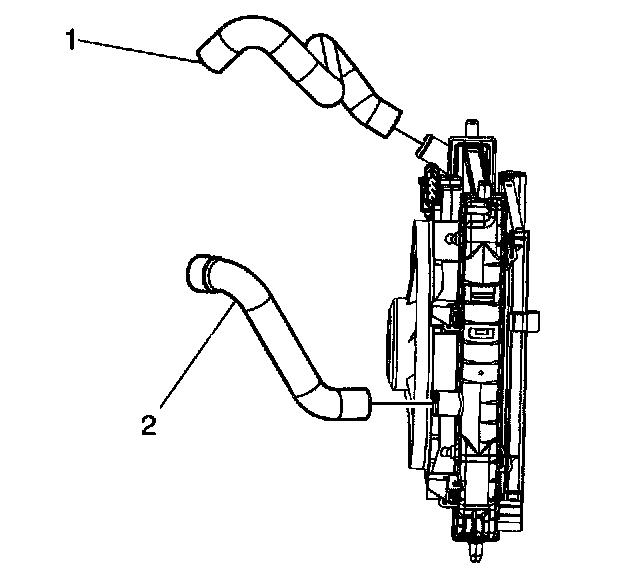 1

2