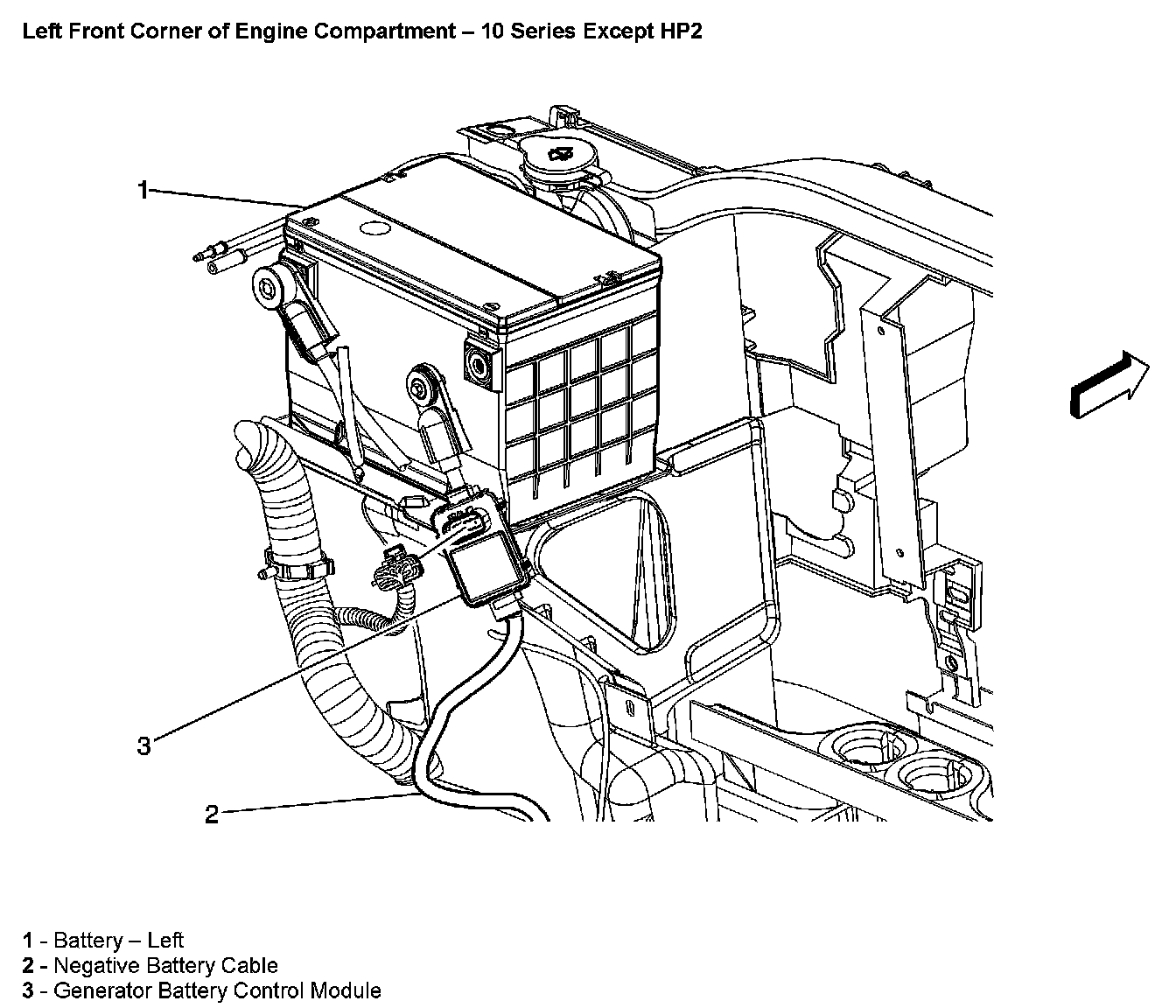 Left Front Corner of Engine Compartment – 10 Series Except HP2

1

3

2

1 - Battery – Left
2 - Negative Battery Cable
3 - Generator Battery Control Module