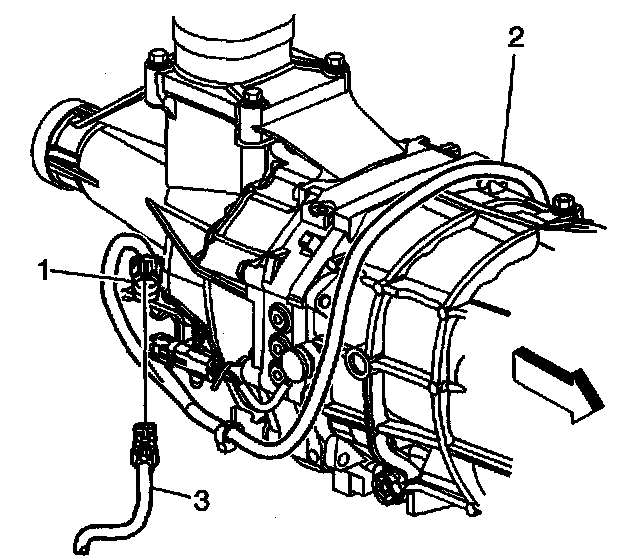 2
1
3